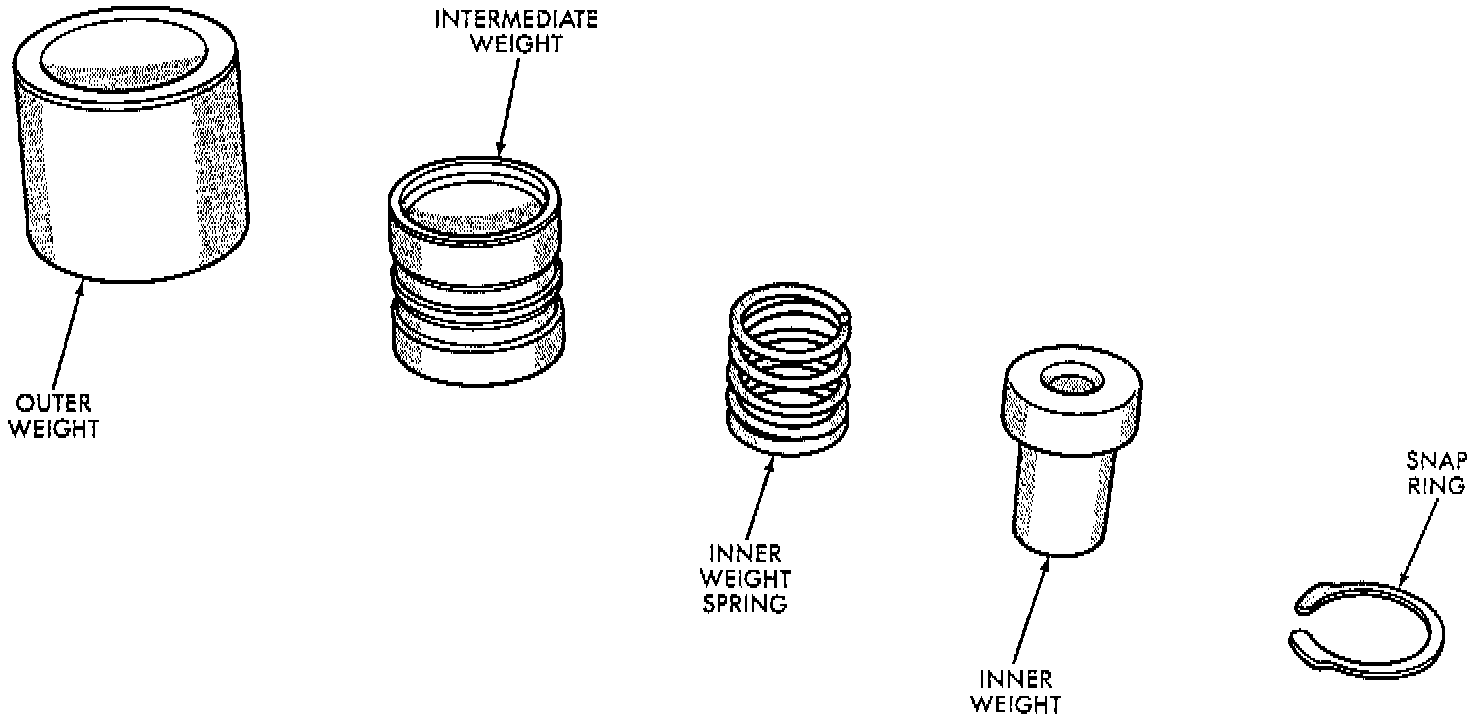 INTERMEDIATE WEIGHT

OUTER WEIGHT

INNER WEIGHT SPRING

INNER WEIGHT

SNAP RING