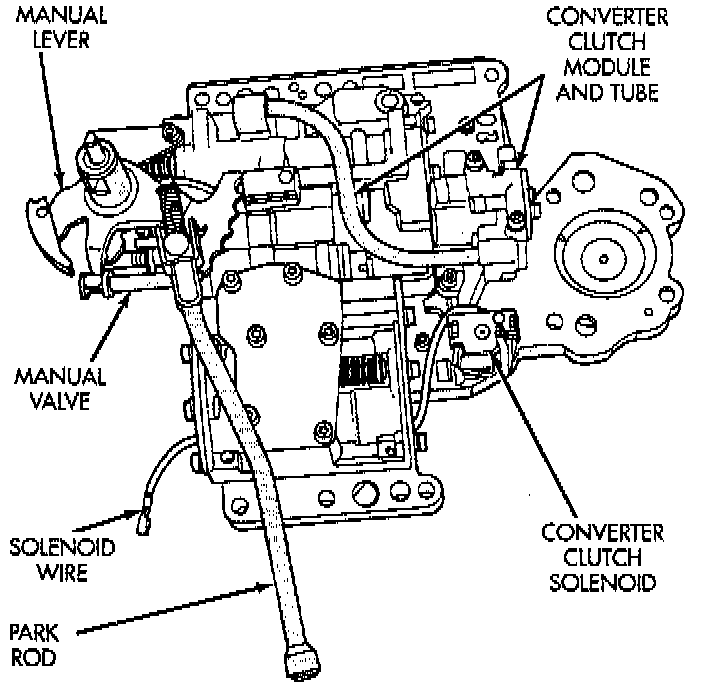 MANUAL LEVER

CONVERTER CLUTCH MODULE AND TUBE

MANUAL VALVE

SOLENOID WIRE

PARK ROD

CONVERTER CLUTCH SOLENOID