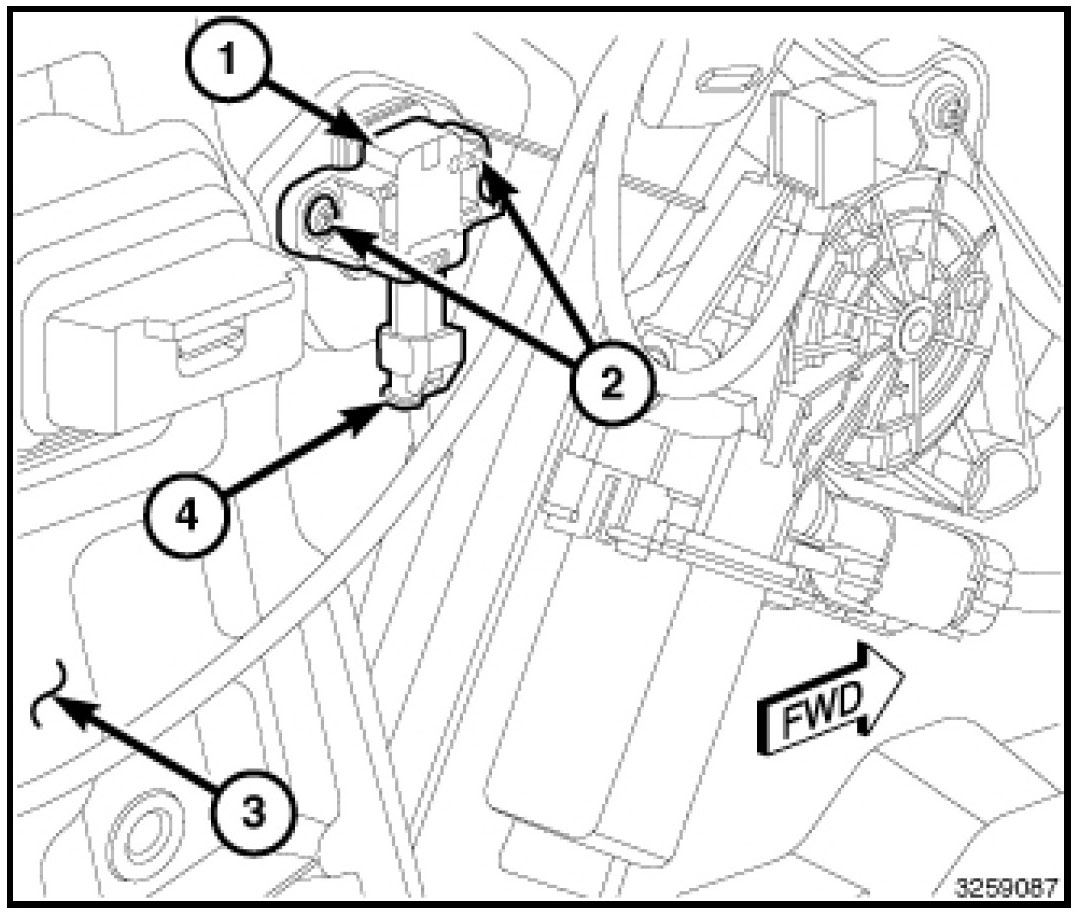 1
2
4
3
FWD
3259087