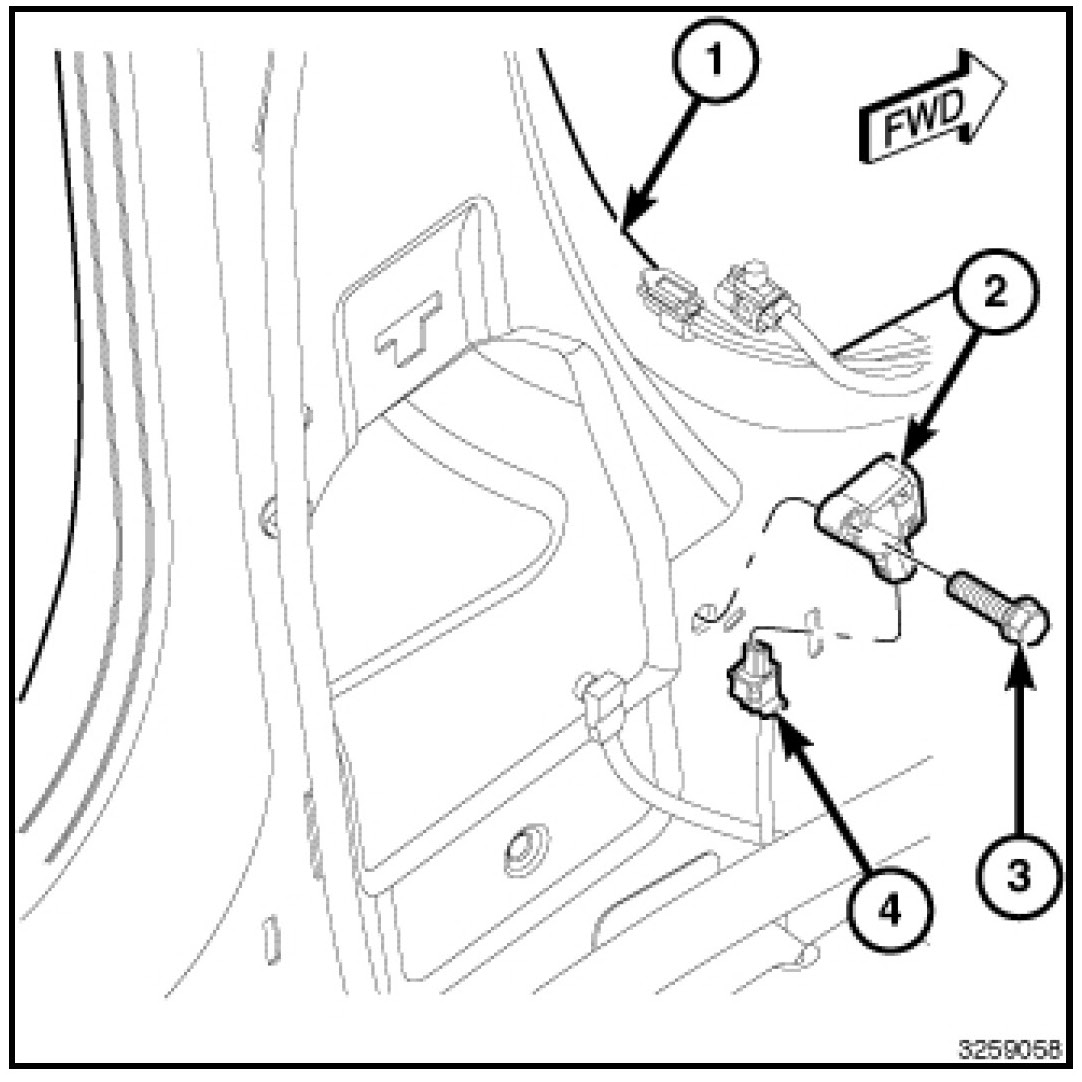 1

FWD

2

3

4

3259058