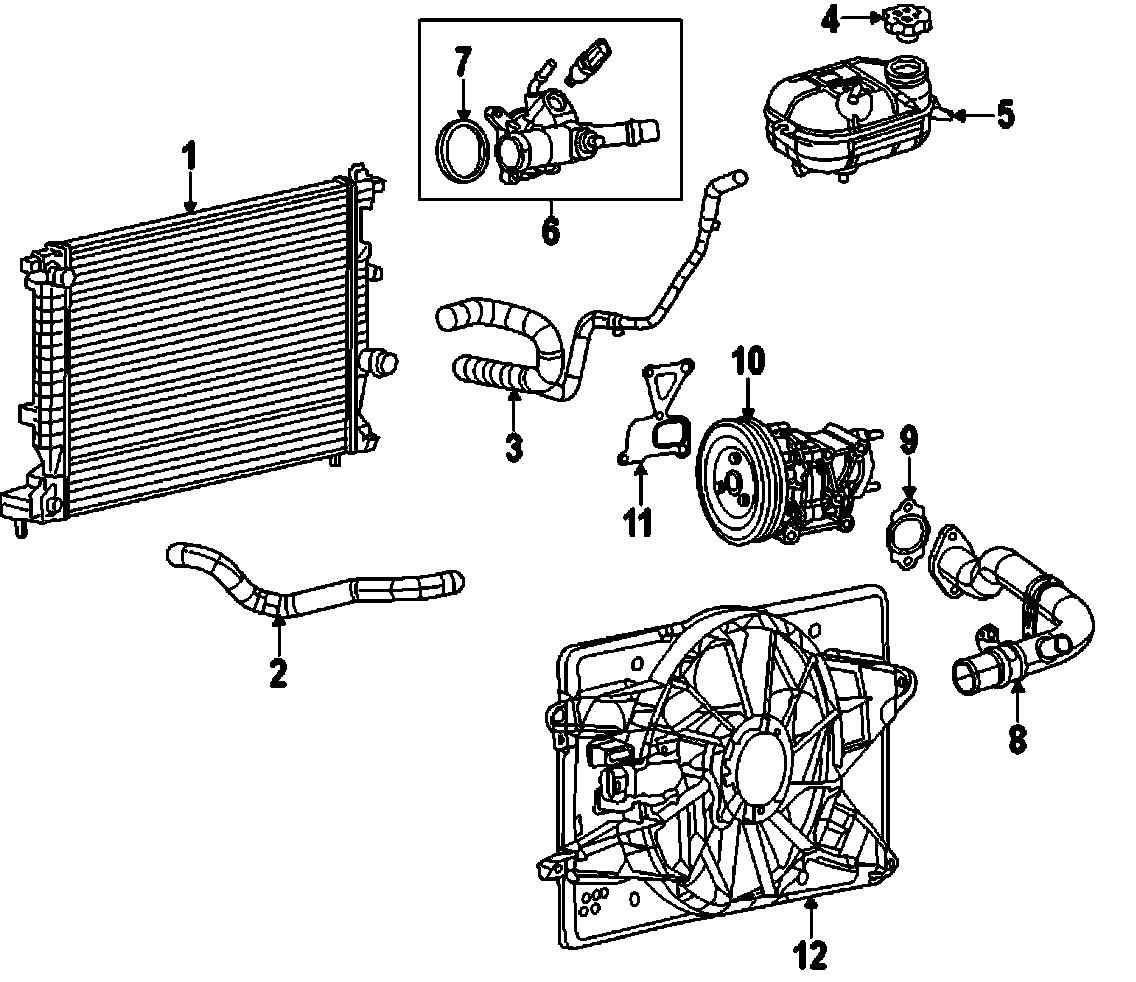 7
4
5
1
6
3
10
9
11
2
8
12