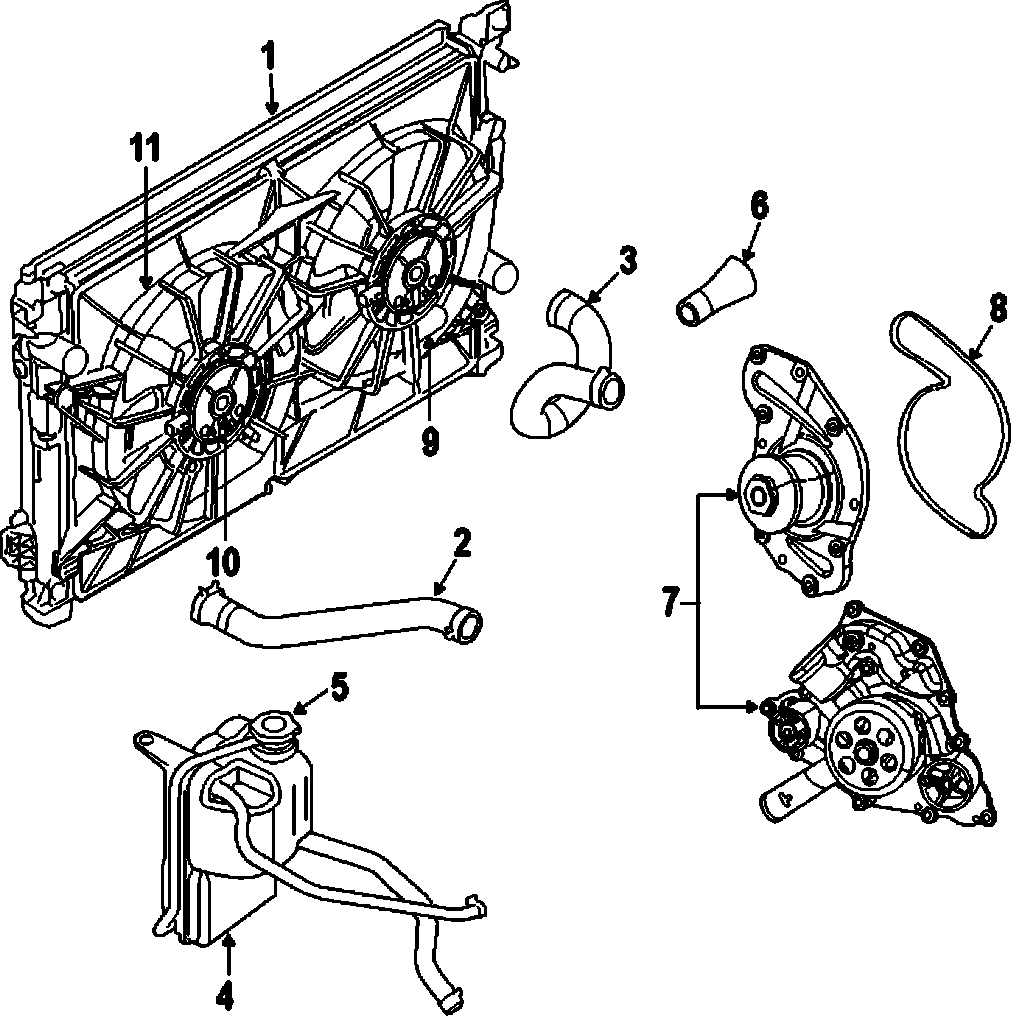 1
11
6
3
8
9
10
2
7
5
4