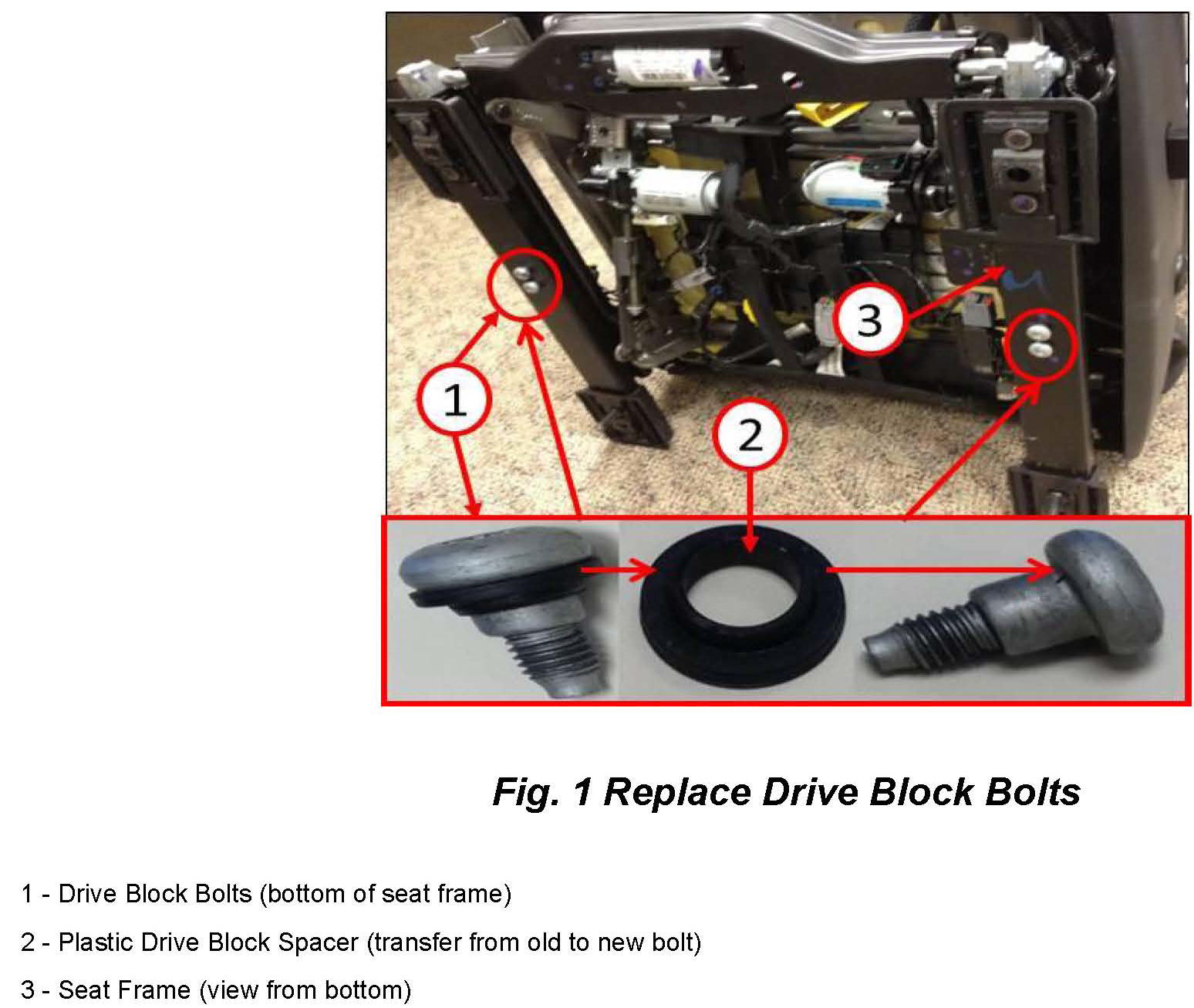 3

1

2

Fig. 1 Replace Drive Block Bolts

1 - Drive Block Bolts (bottom of seat frame)

2 - Plastic Drive Block Spacer (transfer from old to new bolt)

3 - Seat Frame (view from bottom)