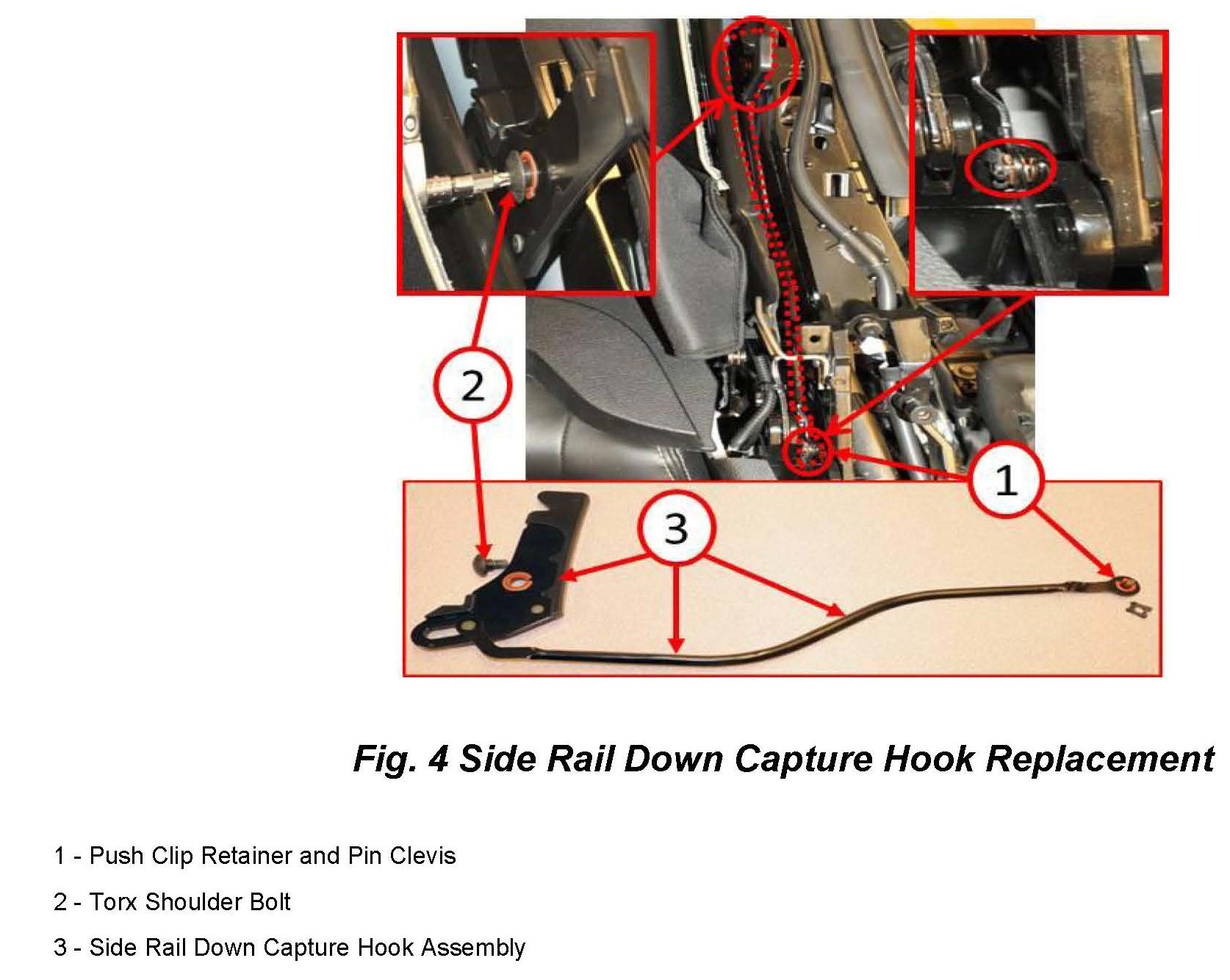 2

1

3

Fig. 4 Side Rail Down Capture Hook Replacement

1 - Push Clip Retainer and Pin Clevis

2 - Torx Shoulder Bolt

3 - Side Rail Down Capture Hook Assembly