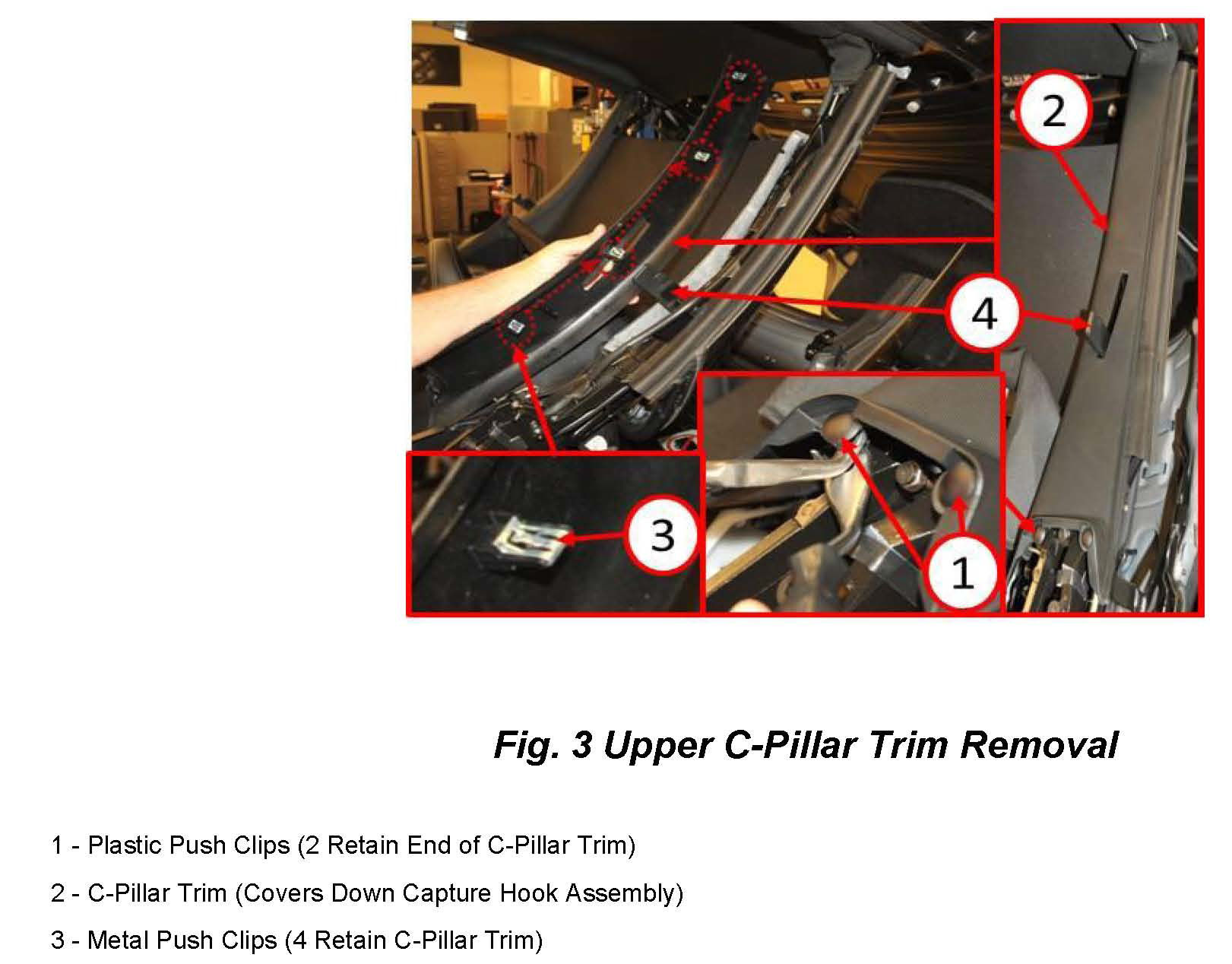 2

4

3

1

Fig. 3 Upper C-Pillar Trim Removal

1 - Plastic Push Clips (2 Retain End of C-Pillar Trim)

2 - C-Pillar Trim (Covers Down Capture Hook Assembly)

3 - Metal Push Clips (4 Retain C-Pillar Trim)