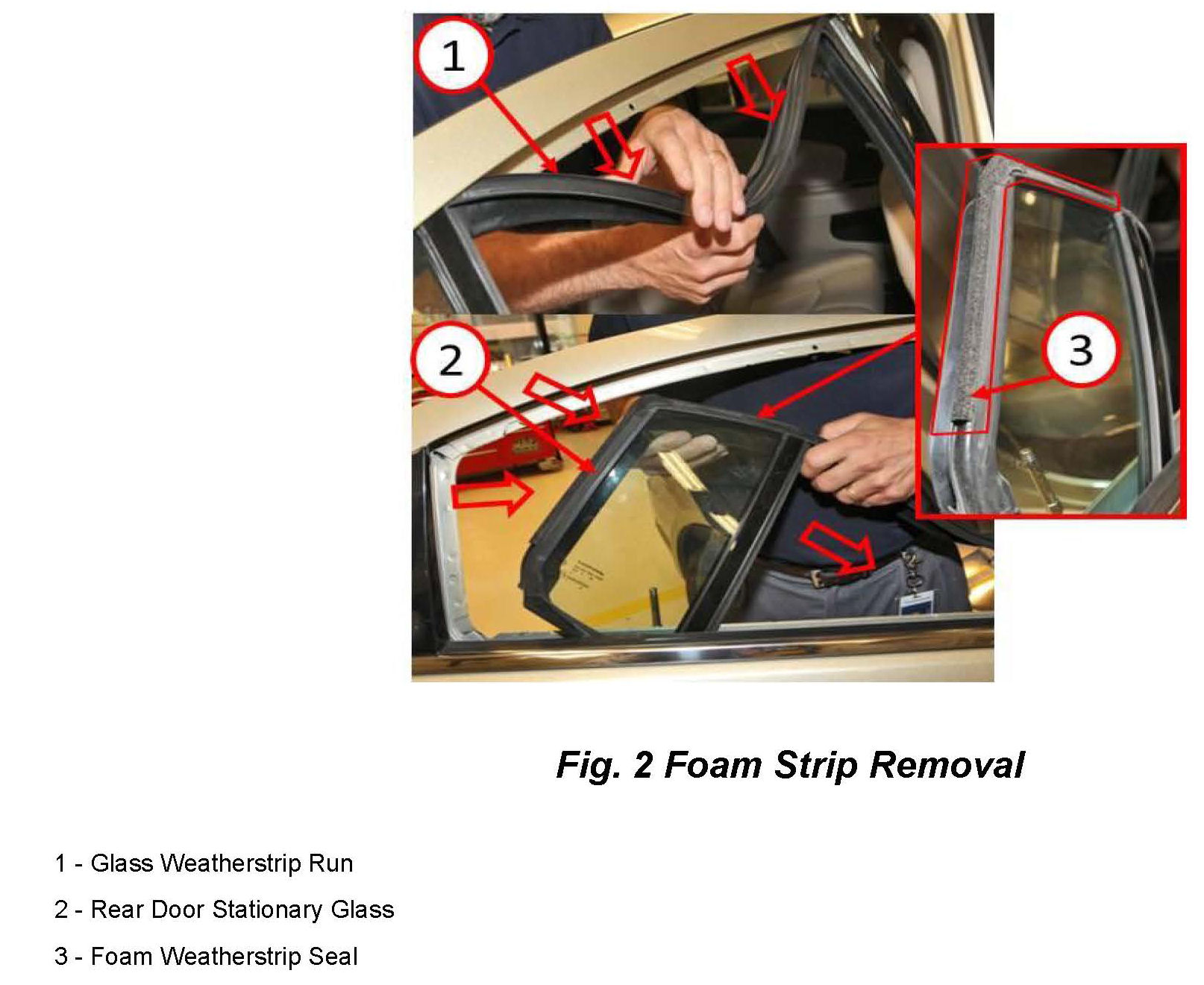 1

2

3

Fig. 2 Foam Strip Removal

1 - Glass Weatherstrip Run

2 - Rear Door Stationary Glass

3 - Foam Weatherstrip Seal