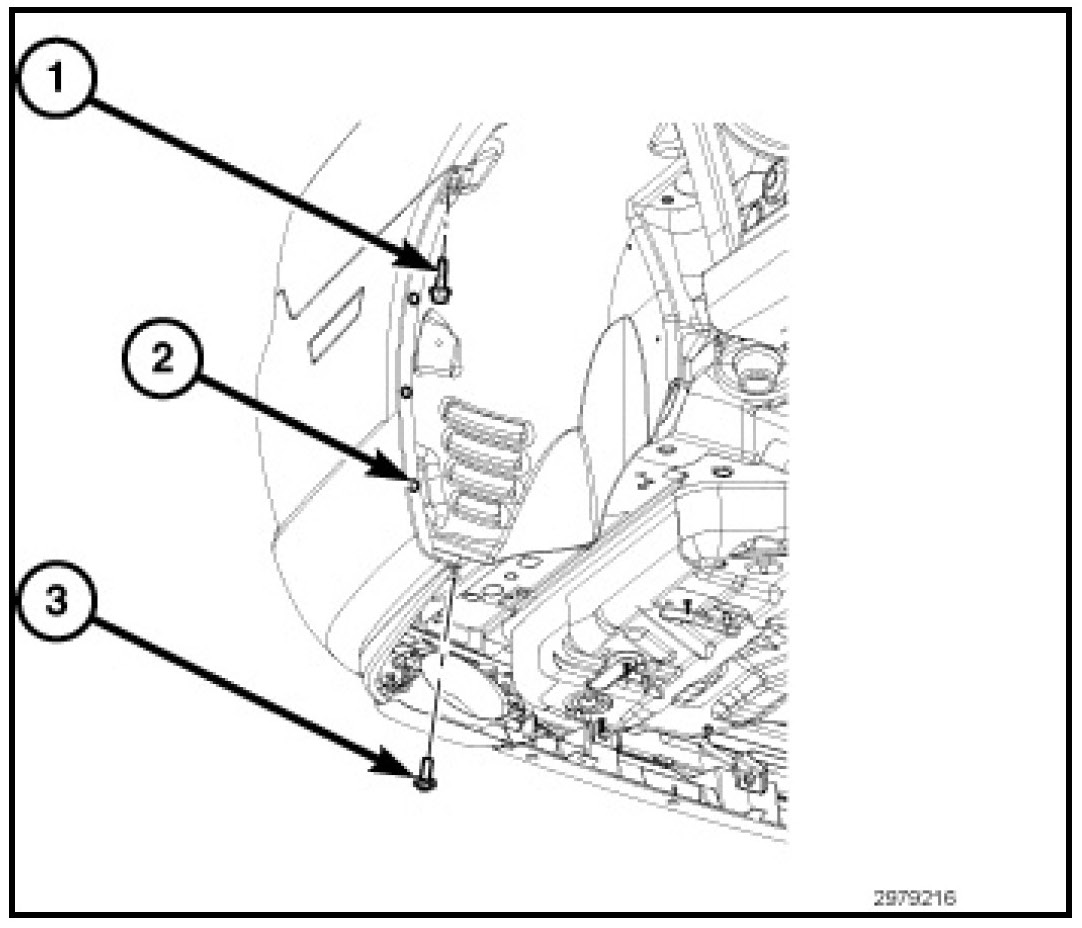 1
2
3
2979216