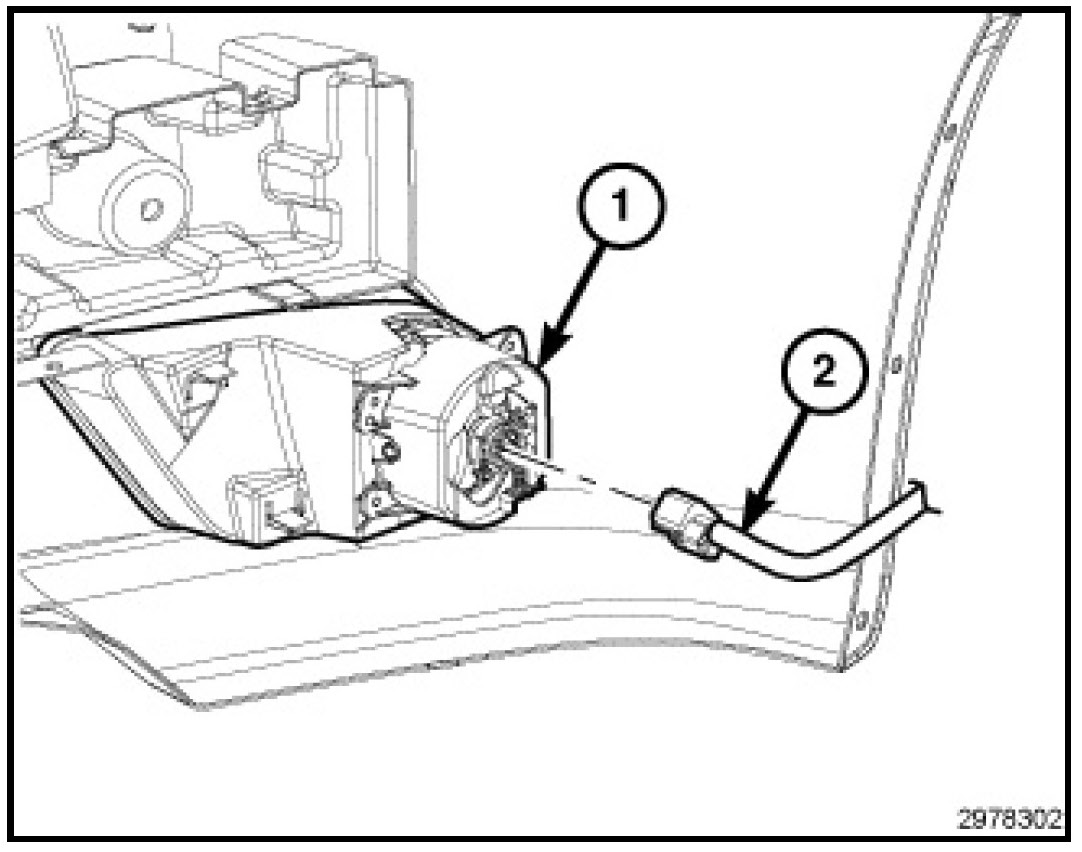 1
2
2978302