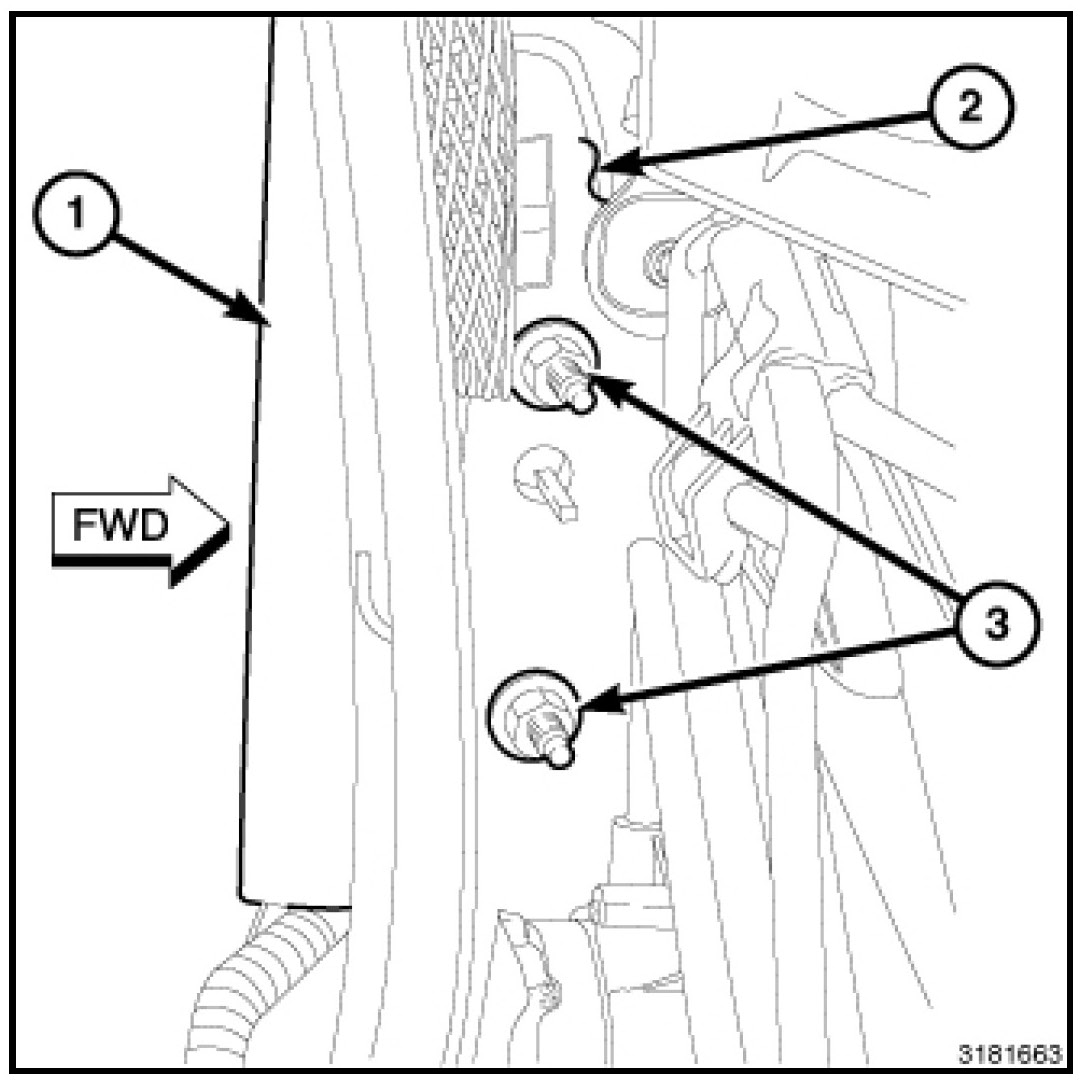 2
1
FWD
3
3181663