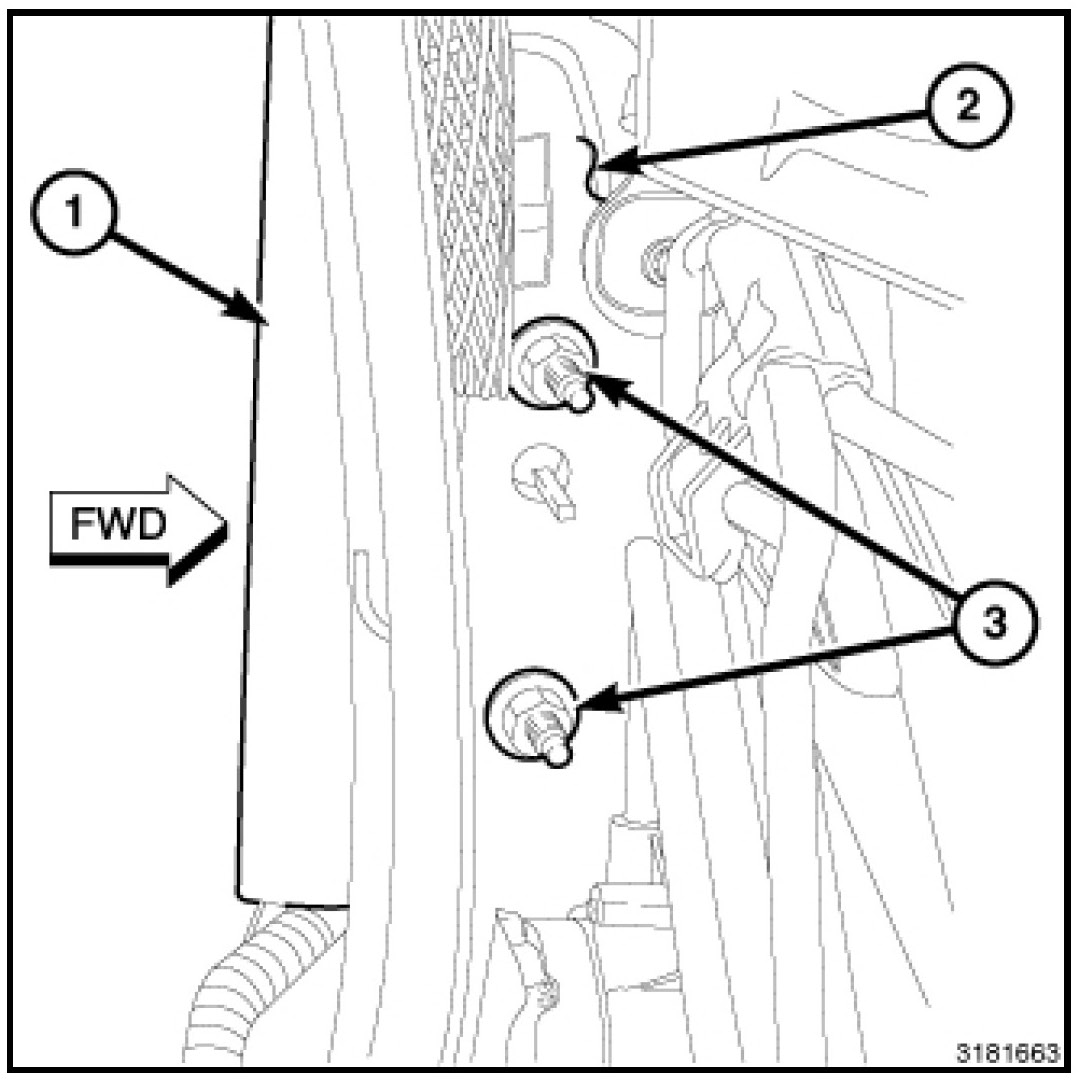 2
1
FWD
3
3181663