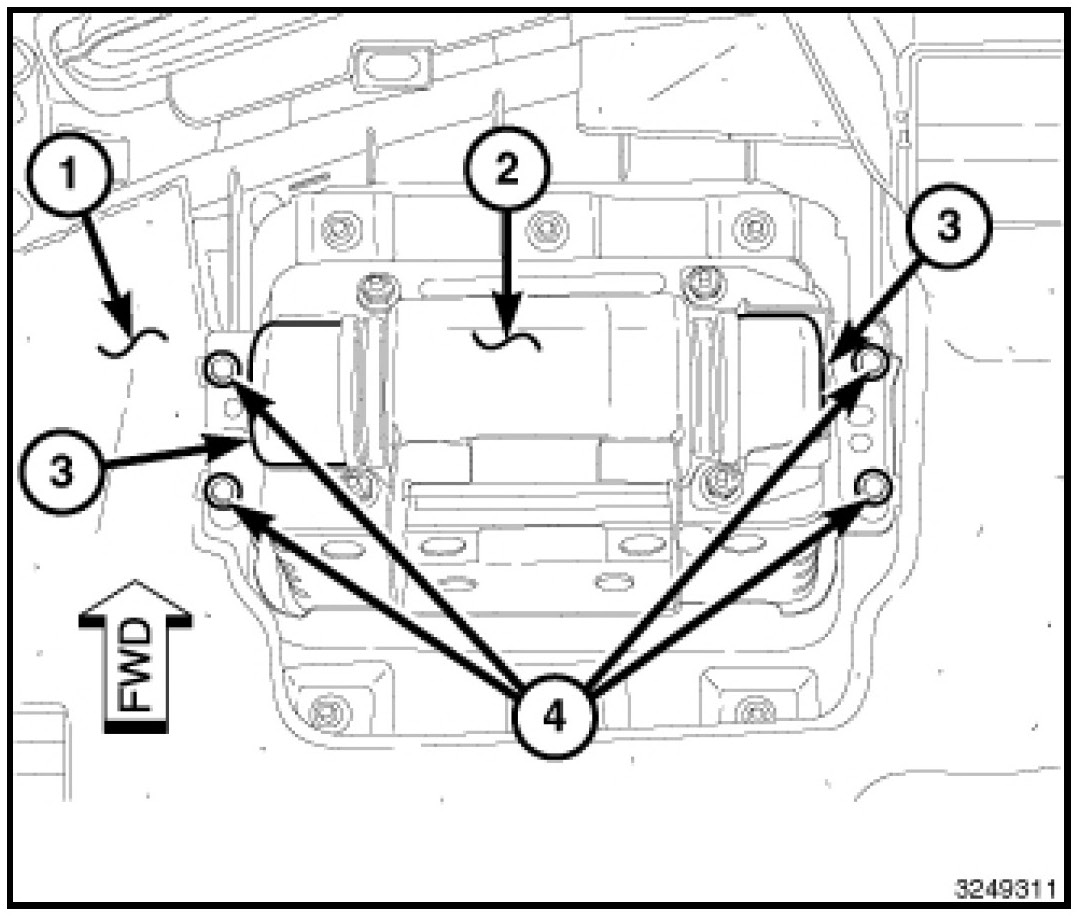 1
2
3
3
FWD
4
3249311