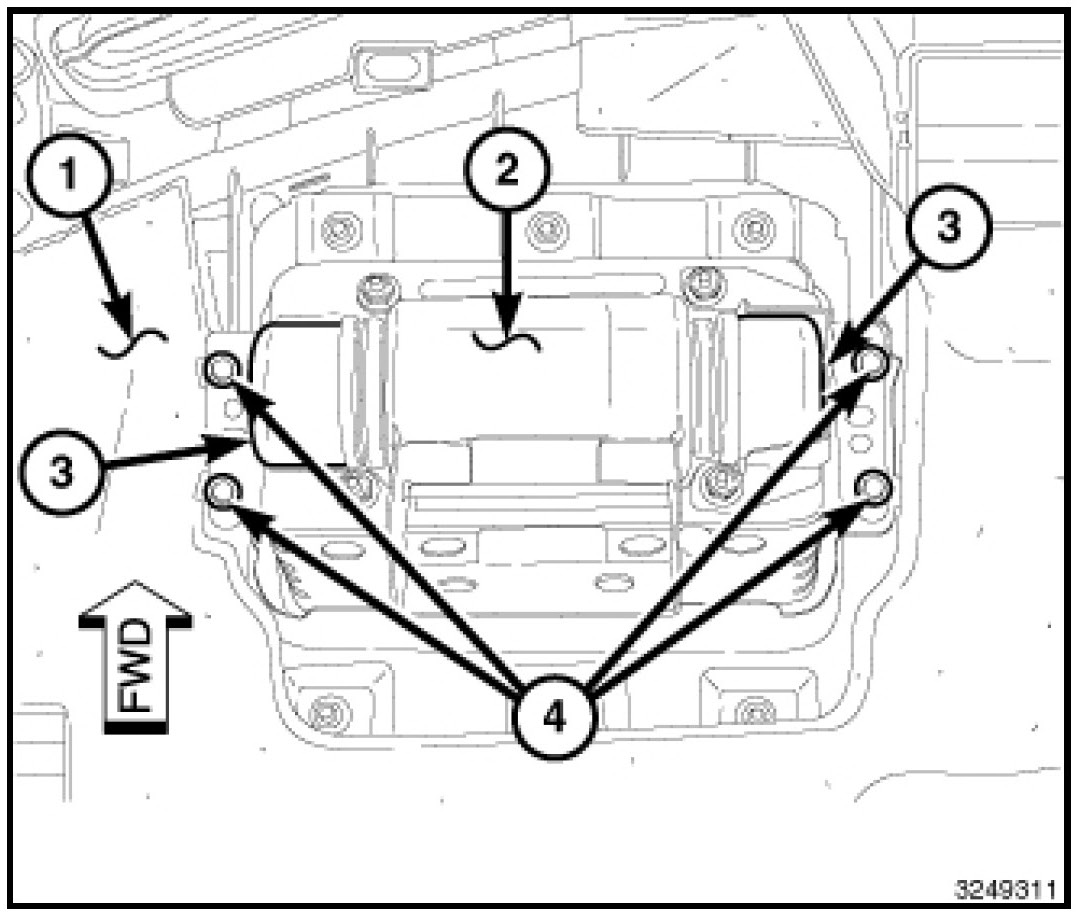 1
2
3
3
FWD
4
3249311