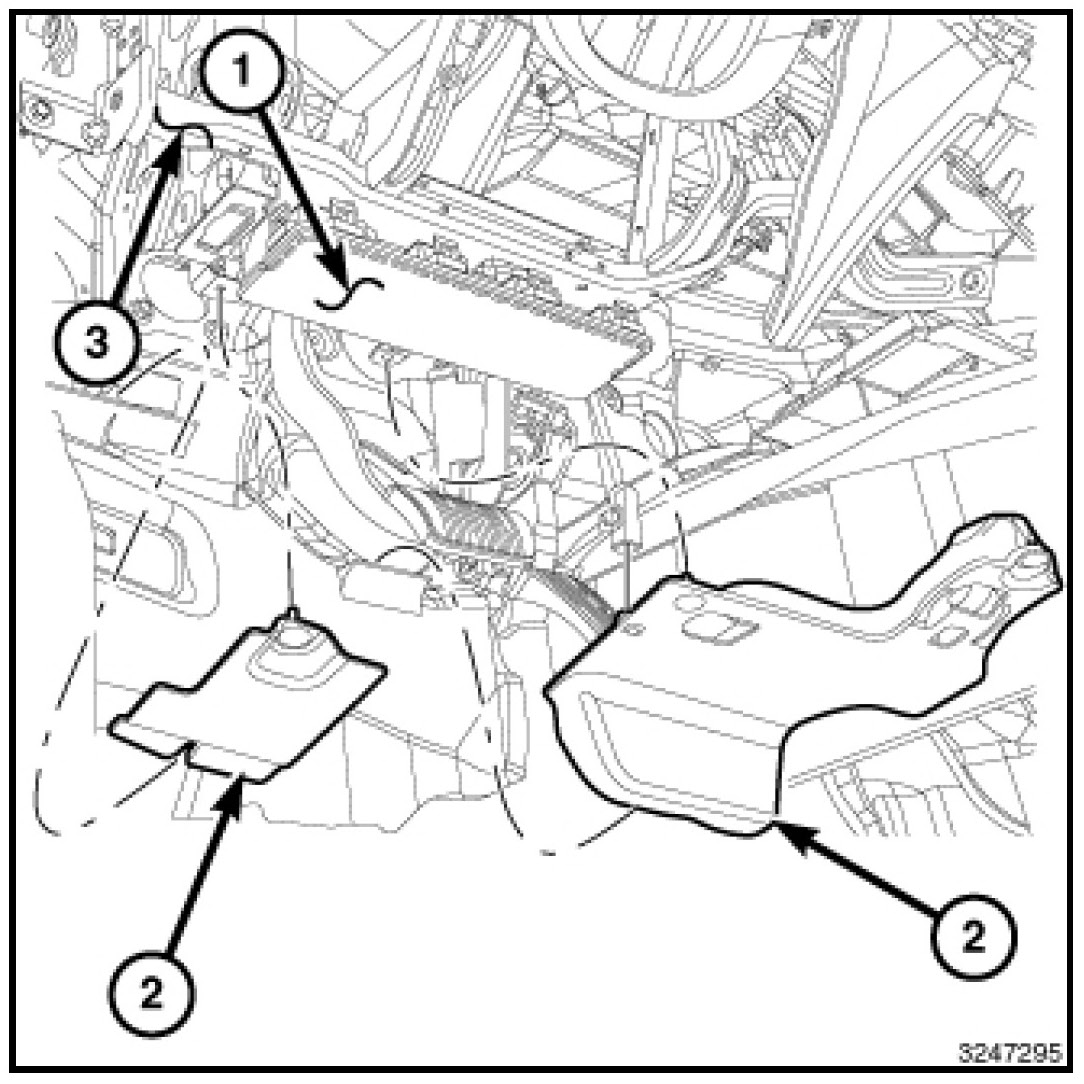 1
3
2
2
3247295