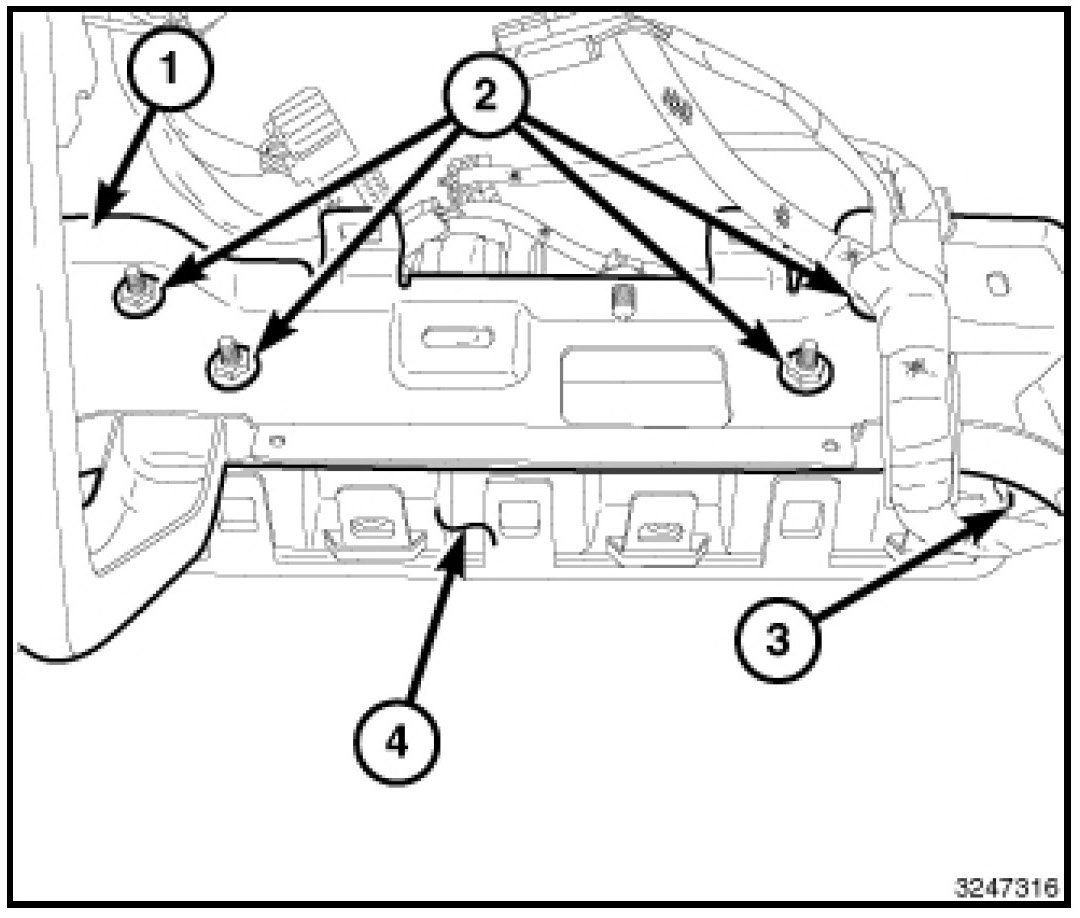 1
2
3
4
3247316