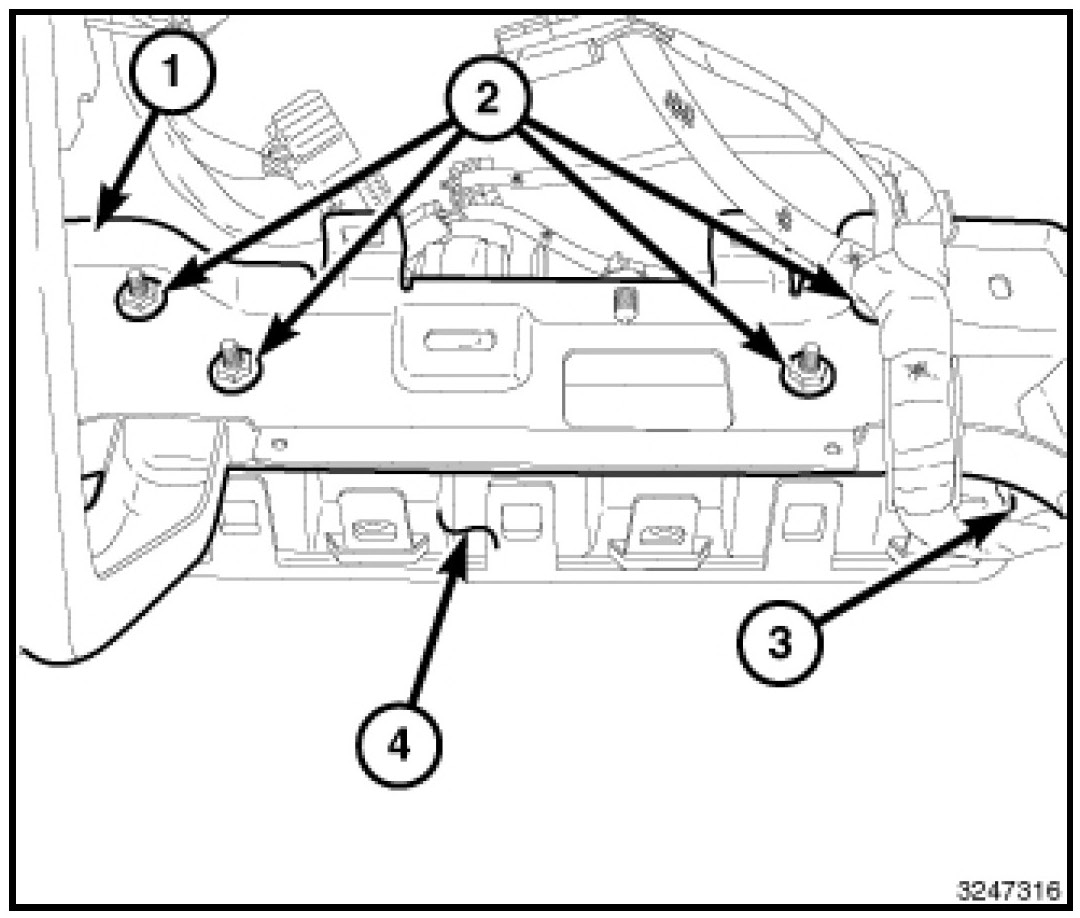 1
2
3
4
3247316