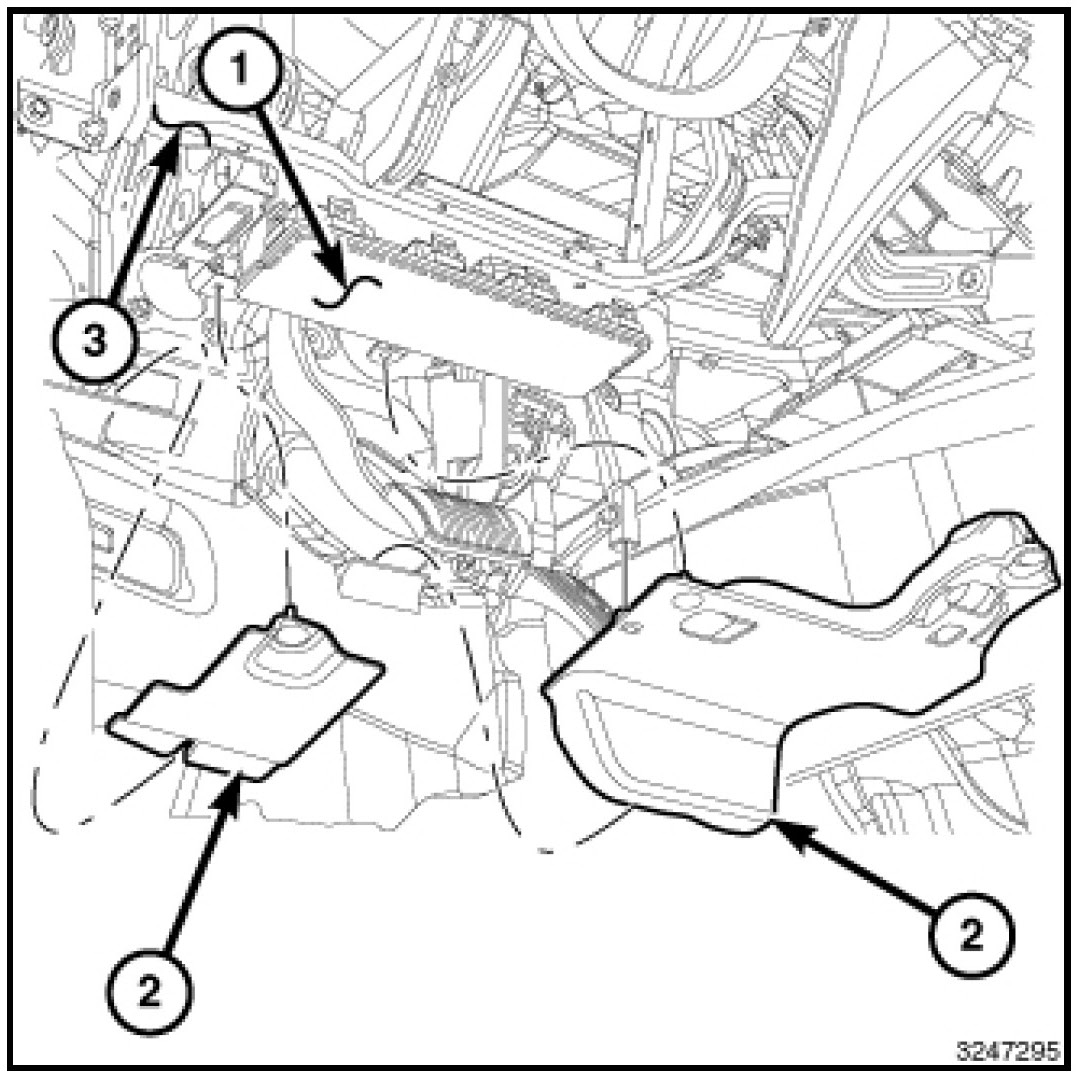 1
3
2
2
3247295