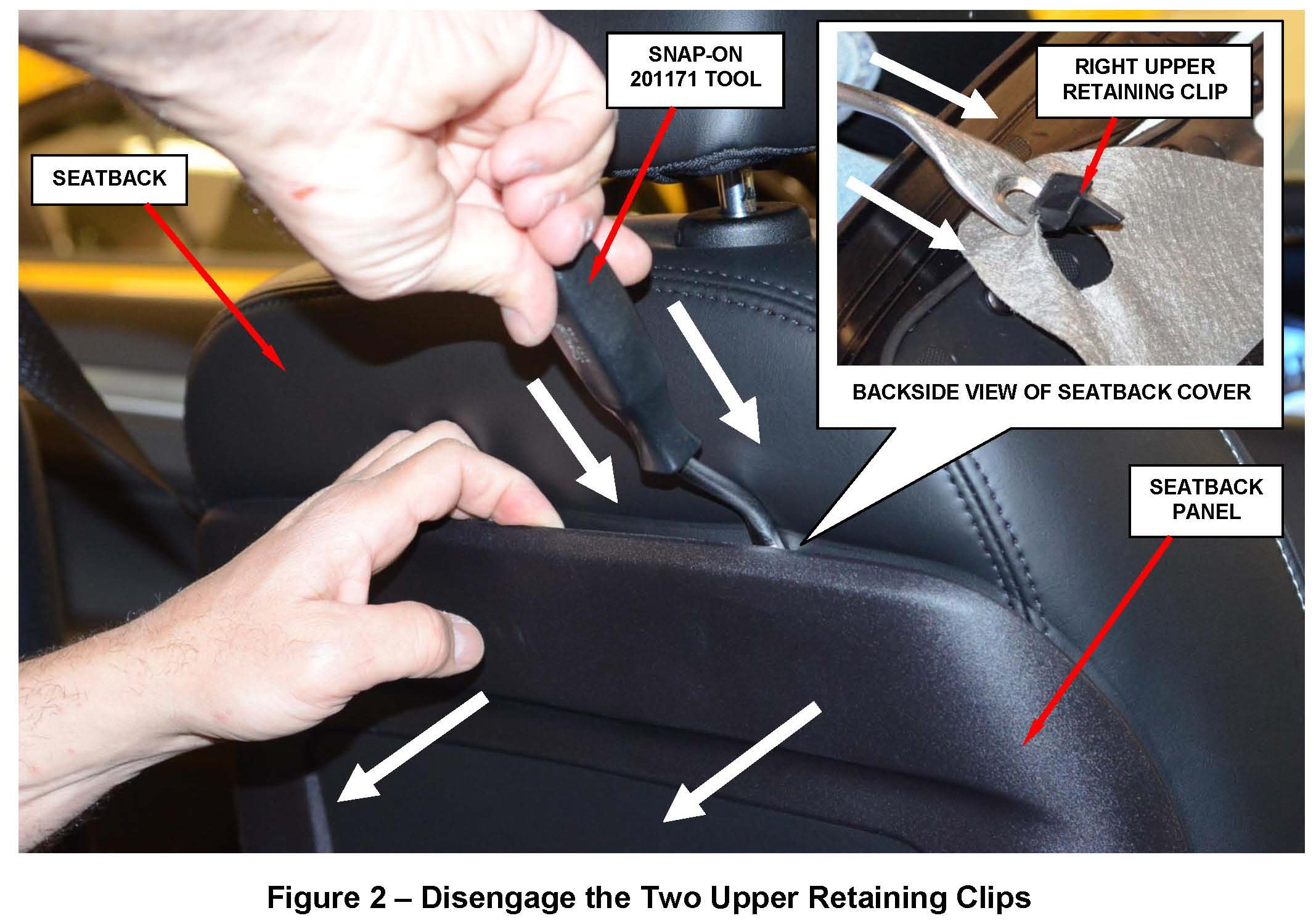 SEATBACK

SNAP-ON 201171 TOOL

RIGHT UPPER RETAINING CLIP

BACKSIDE VIEW OF SEATBACK COVER

SEATBACK PANEL

Figure 2 – Disengage the Two Upper Retaining Clips