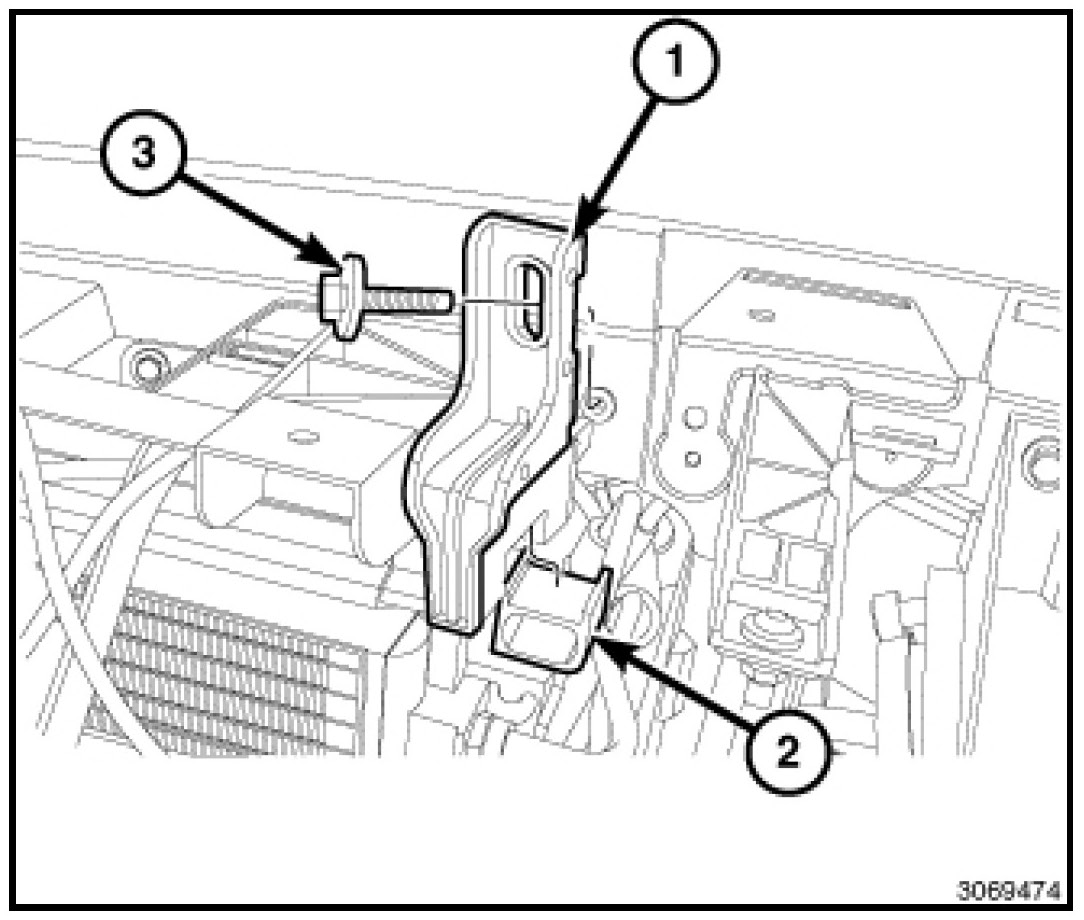 1
3
2
3069474