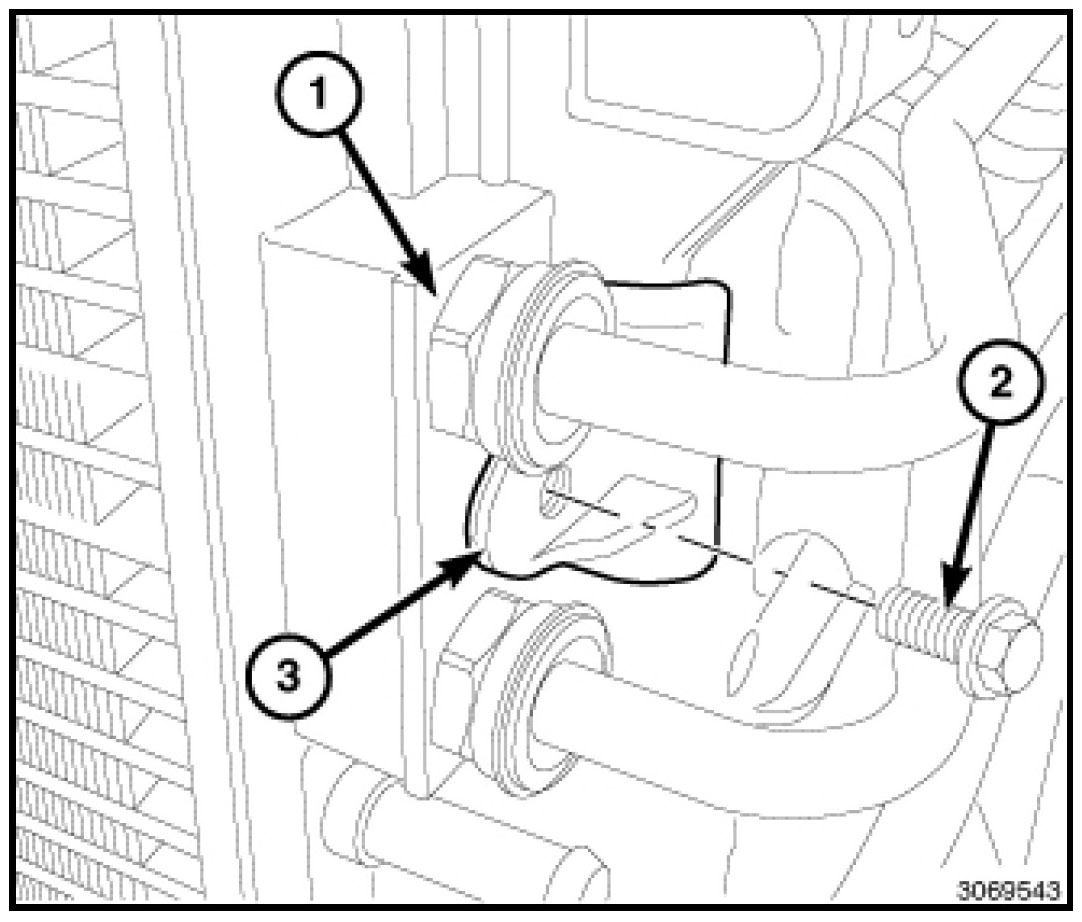 1
2
3
3069543