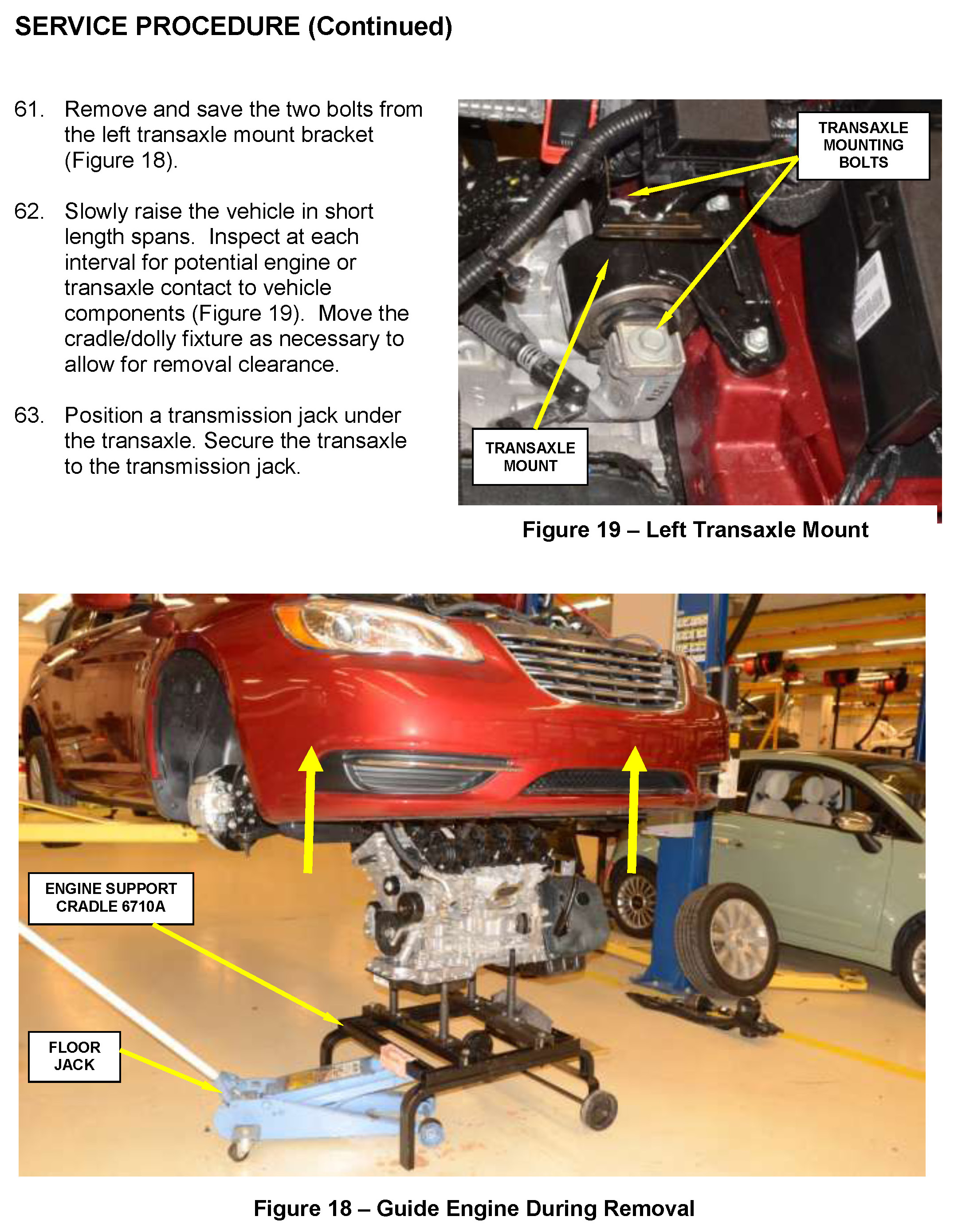 SERVICE PROCEDURE (Continued)

61. Remove and save the two bolts from the left transaxle mount bracket (Figure 18).

62. Slowly raise the vehicle in short length spans. Inspect at each interval for potential engine or transaxle contact to vehicle components (Figure 19). Move the cradle/dolly fixture as necessary to allow for removal clearance.

63. Position a transmission jack under the transaxle. Secure the transaxle to the transmission jack.

TRANSAXLE MOUNTING BOLTS

TRANSAXLE MOUNT

Figure 19 – Left Transaxle Mount

ENGINE SUPPORT CRADLE 6710A

FLOOR JACK

Figure 18 – Guide Engine During Removal