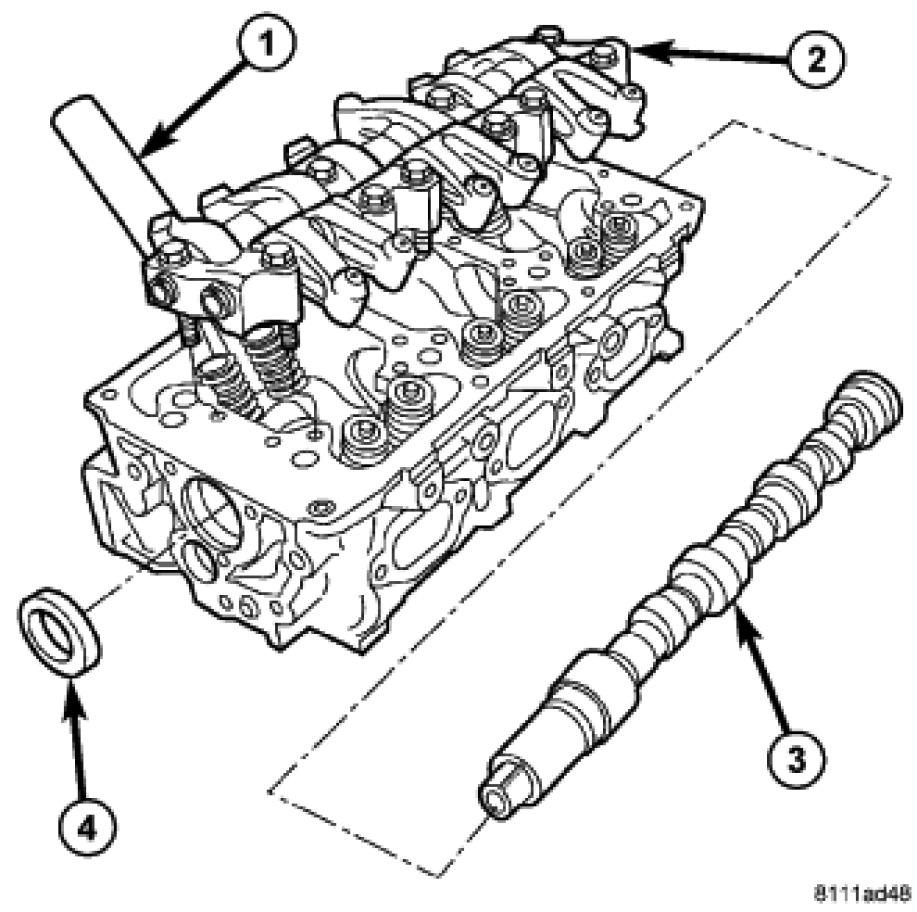 1
2
3
4
8111ad48