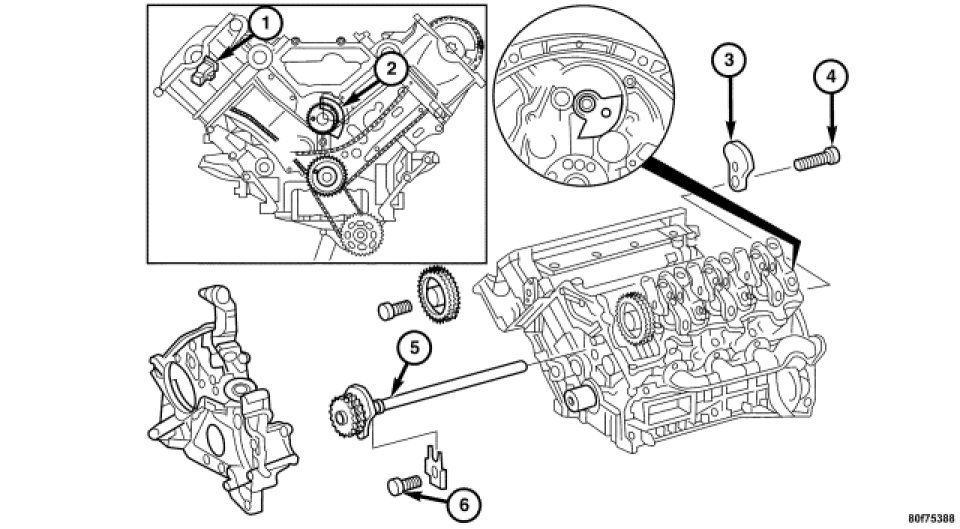 1
2
3
4
5
6
80f75388