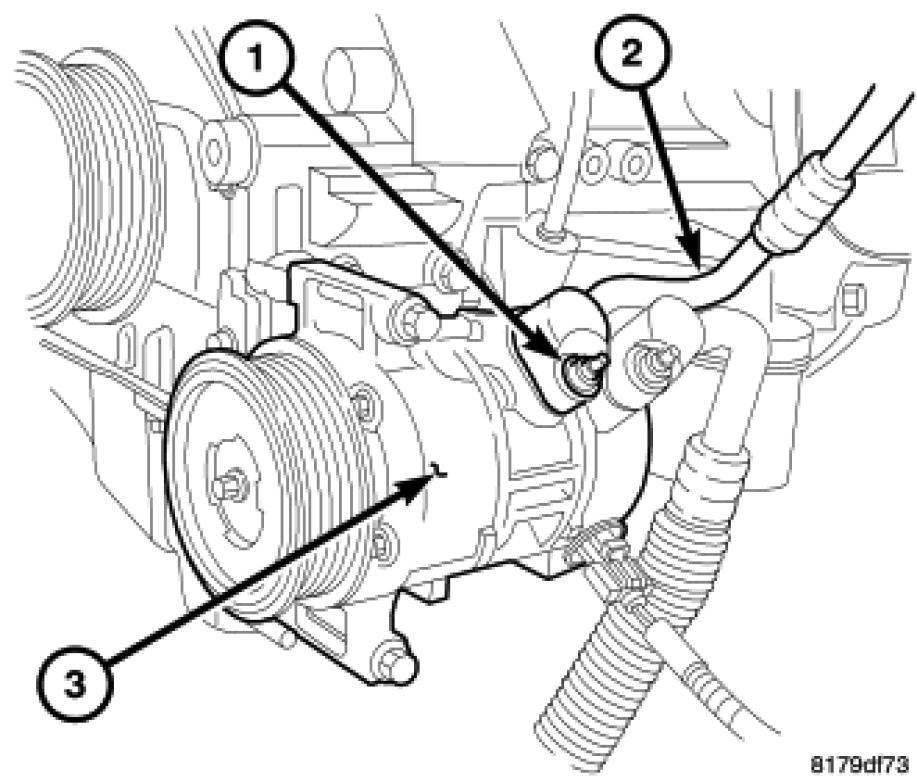 1
2
3
8179df73