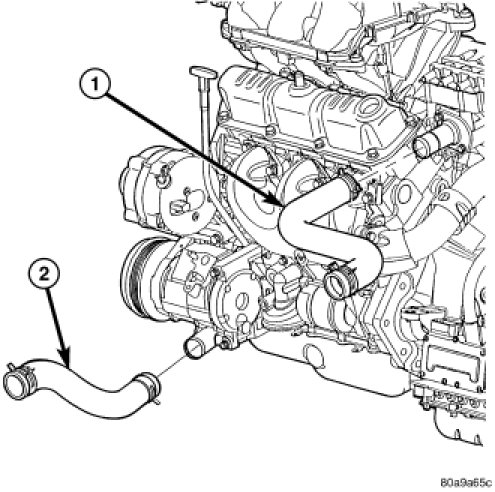 1

2

80a9a65c