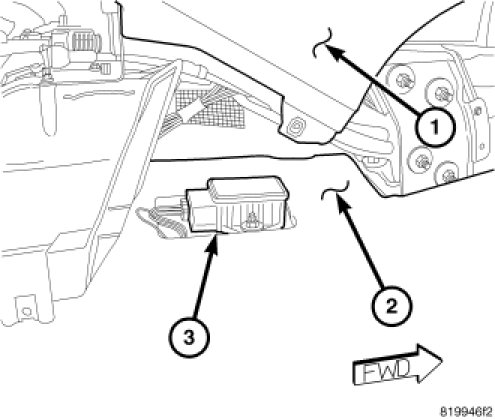 1
2
3
FWD
819946f2