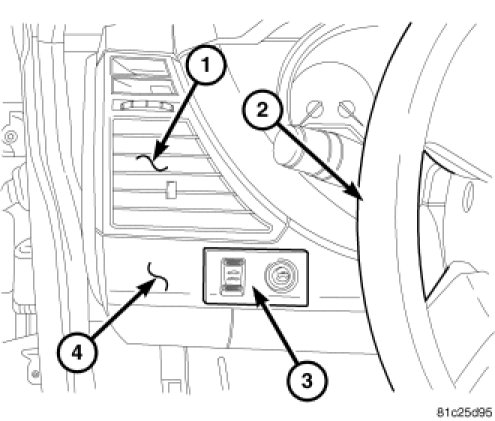 1
2
4
3
81c25d95