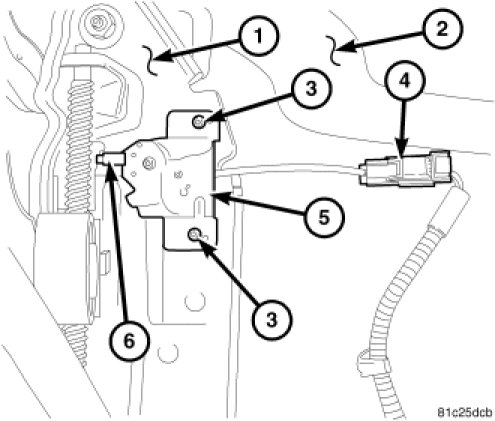 1
2
3
4
5
3
6
81c25dcb