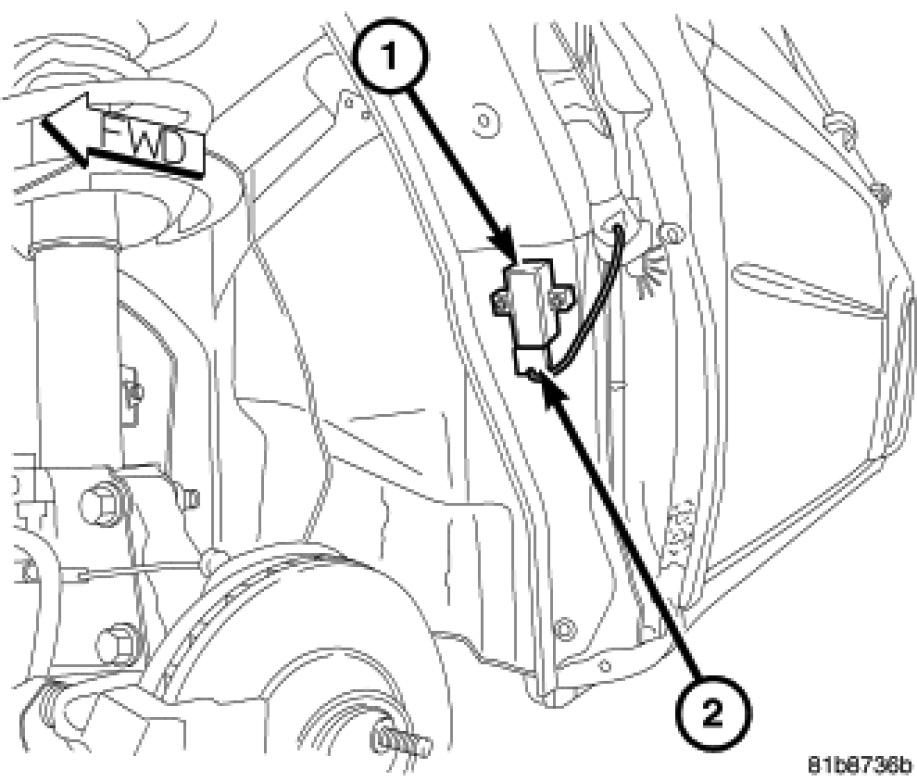 1
FWD
2
81b8736b