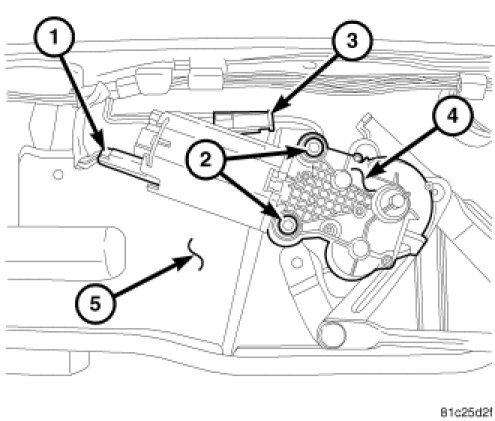 1
3
4
2
5
81c25d2f