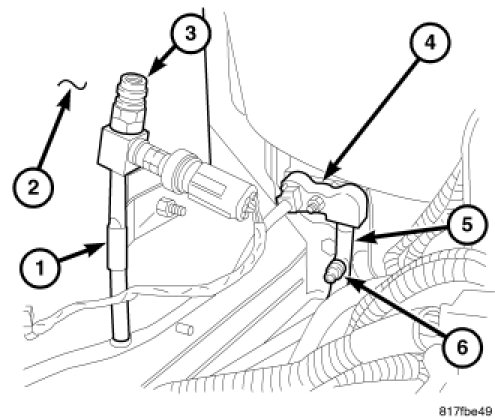 3
4
2
5
1
6
817fbe49