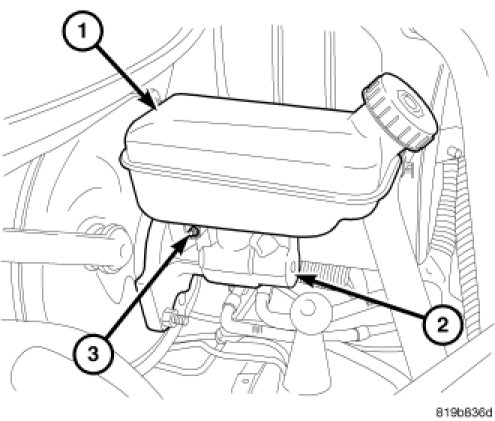 1
2
3
819b836d