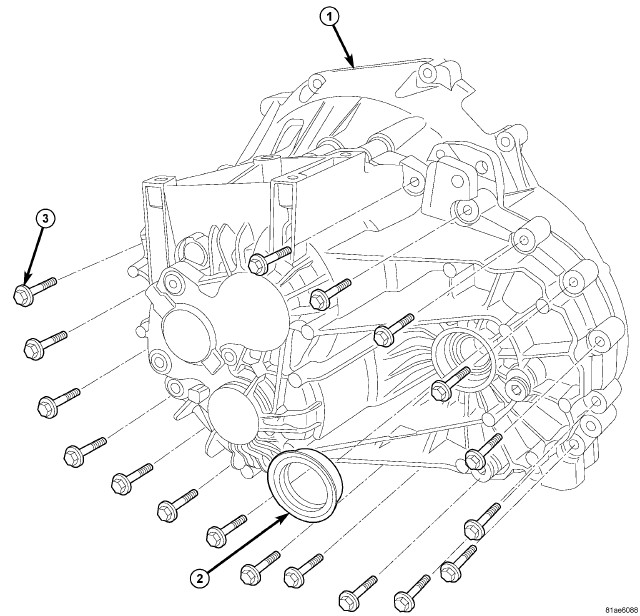 1
3
2
81ae6088