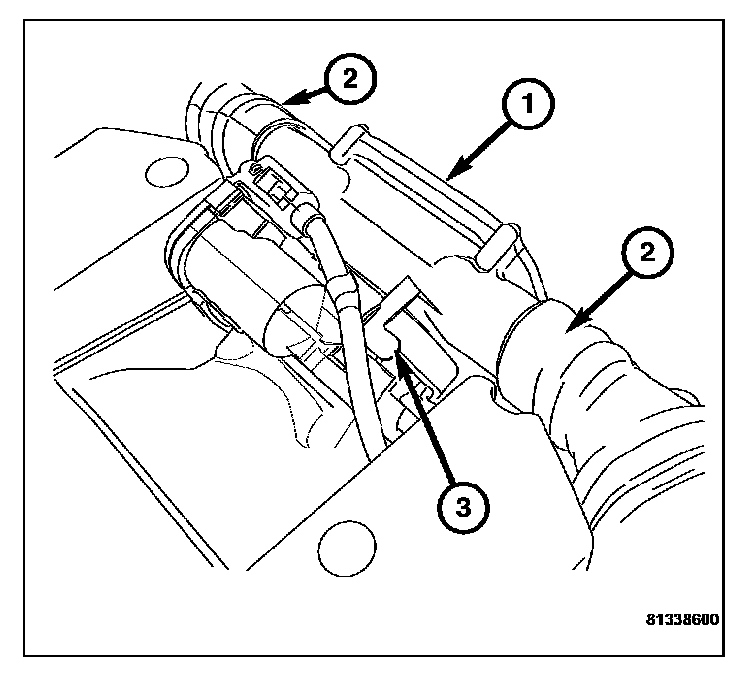 2
1
2
3
81338600