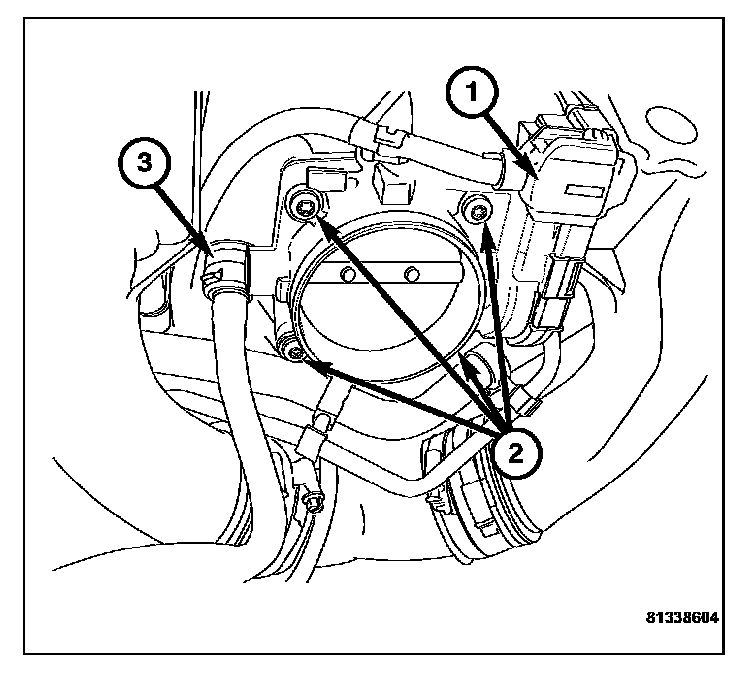 1
3
2
81338604