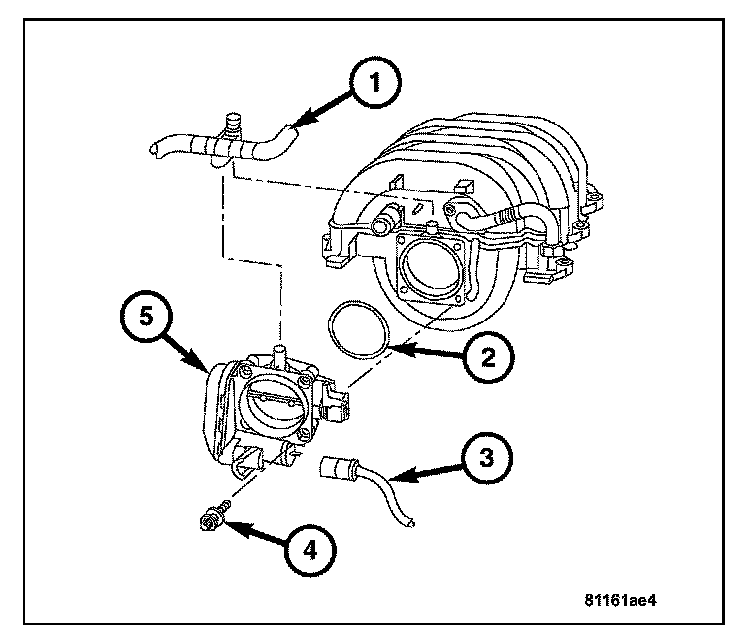 1
5
2
3
4
81161ae4