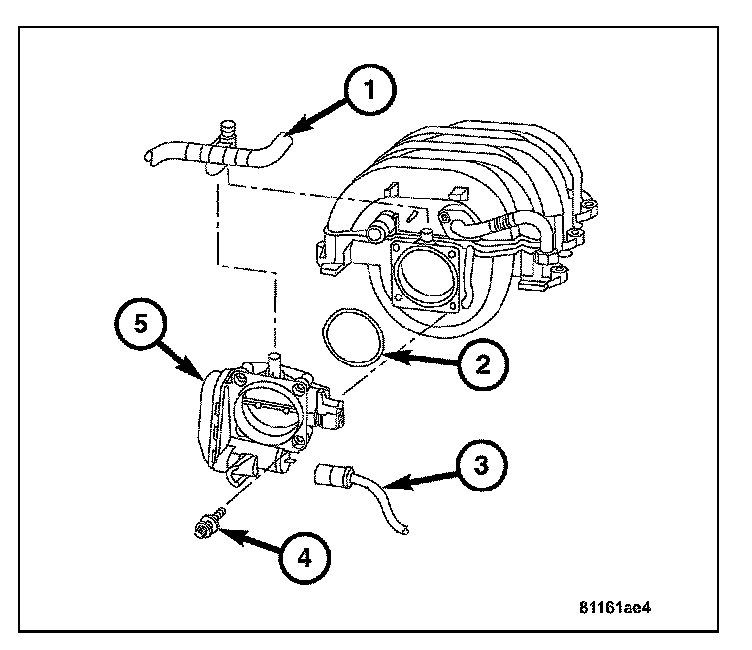 1
5
2
3
4
81161ae4