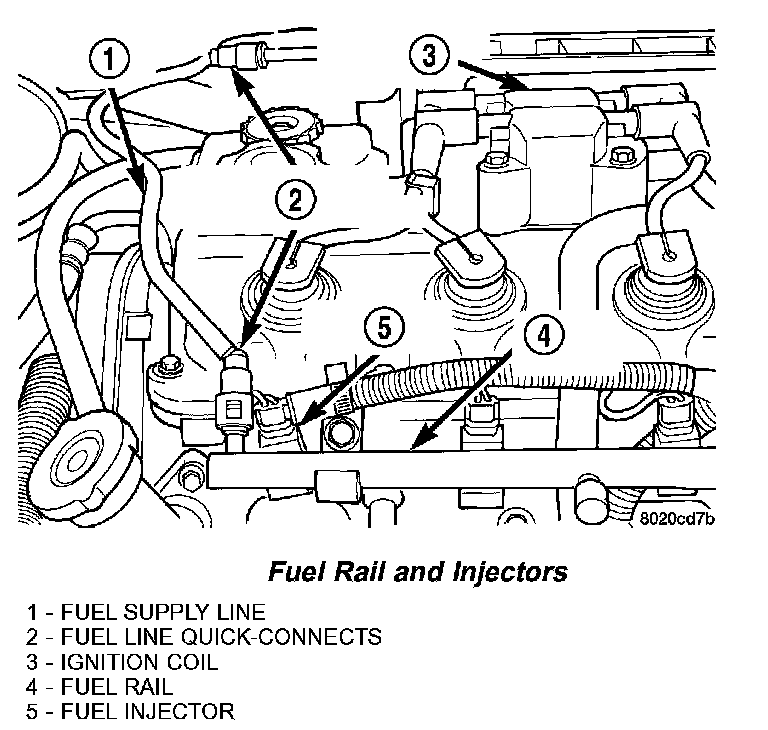 1
3
2
5
4
8020cd7b

Fuel Rail and Injectors

1 - FUEL SUPPLY LINE
2 - FUEL LINE QUICK-CONNECTS
3 - IGNITION COIL
4 - FUEL RAIL
5 - FUEL INJECTOR