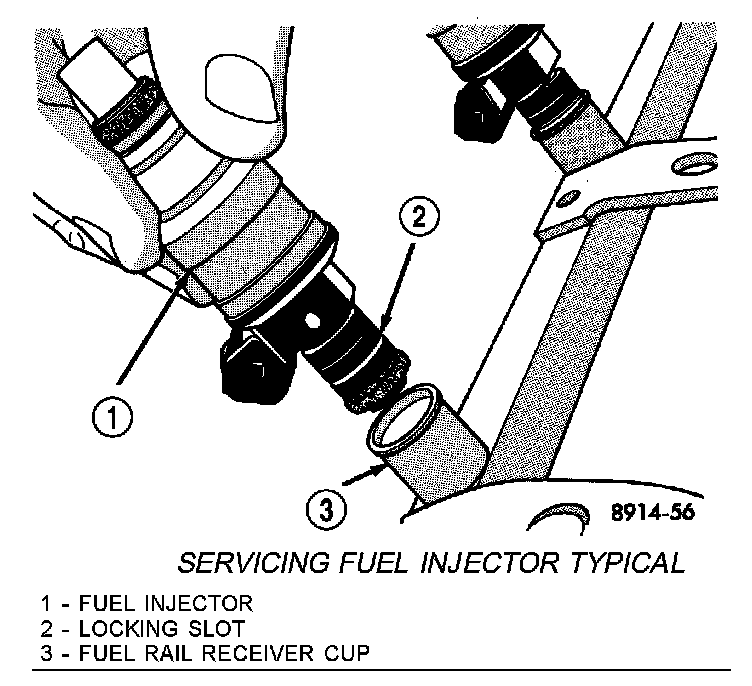 2

1

3

8914-56

SERVICING FUEL INJECTOR TYPICAL

1 - FUEL INJECTOR
2 - LOCKING SLOT
3 - FUEL RAIL RECEIVER CUP