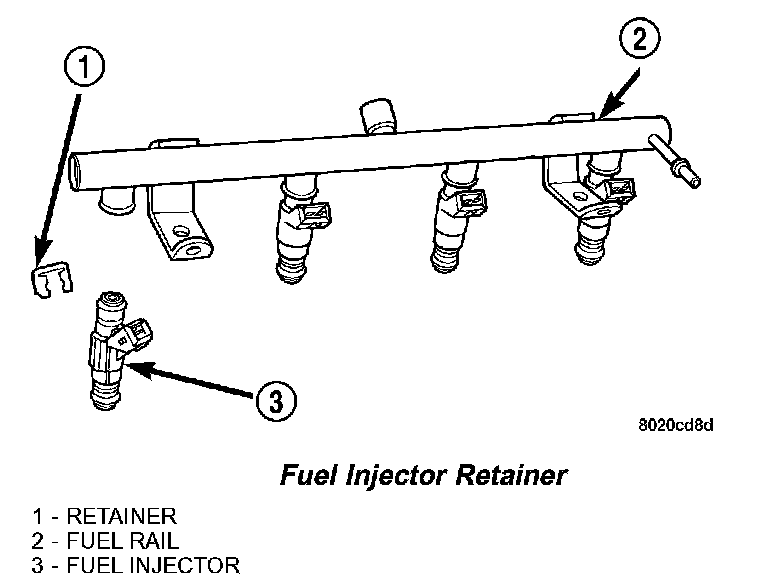 1

2

3

8020cd8d

Fuel Injector Retainer

1 - RETAINER
2 - FUEL RAIL
3 - FUEL INJECTOR