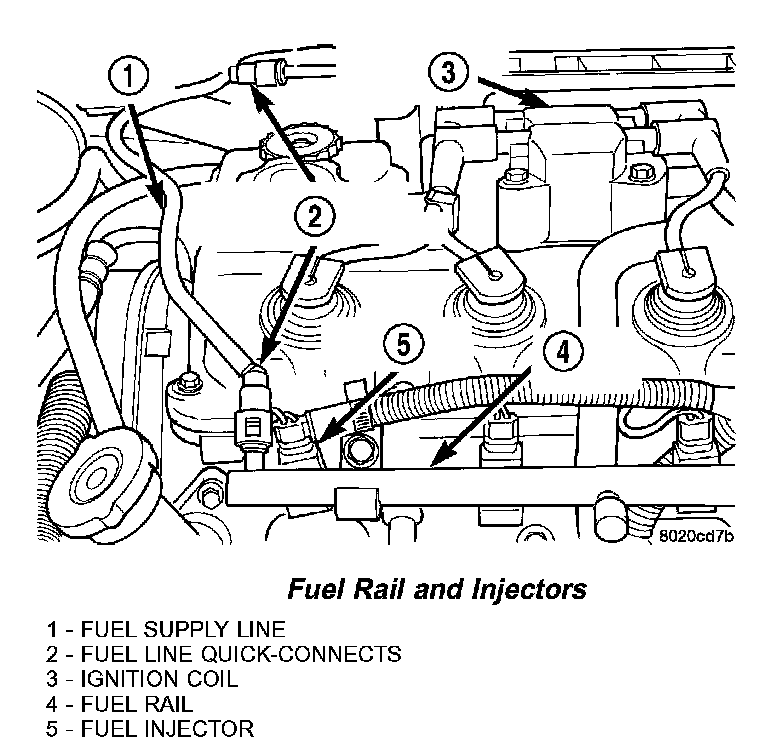 1
3
2
5
4
8020cd7b

Fuel Rail and Injectors

1 - FUEL SUPPLY LINE
2 - FUEL LINE QUICK-CONNECTS
3 - IGNITION COIL
4 - FUEL RAIL
5 - FUEL INJECTOR