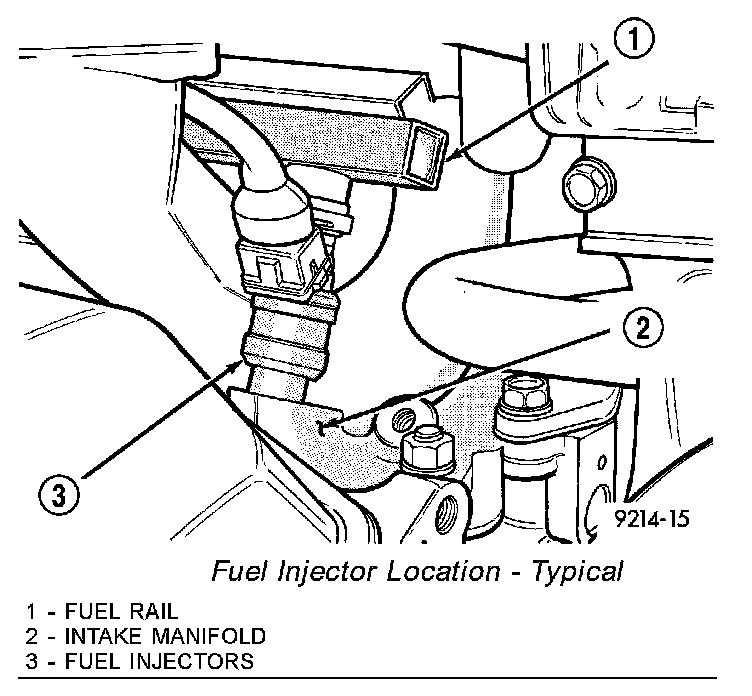 1

2

3

9214-15

Fuel Injector Location - Typical

1 - FUEL RAIL
2 - INTAKE MANIFOLD
3 - FUEL INJECTORS