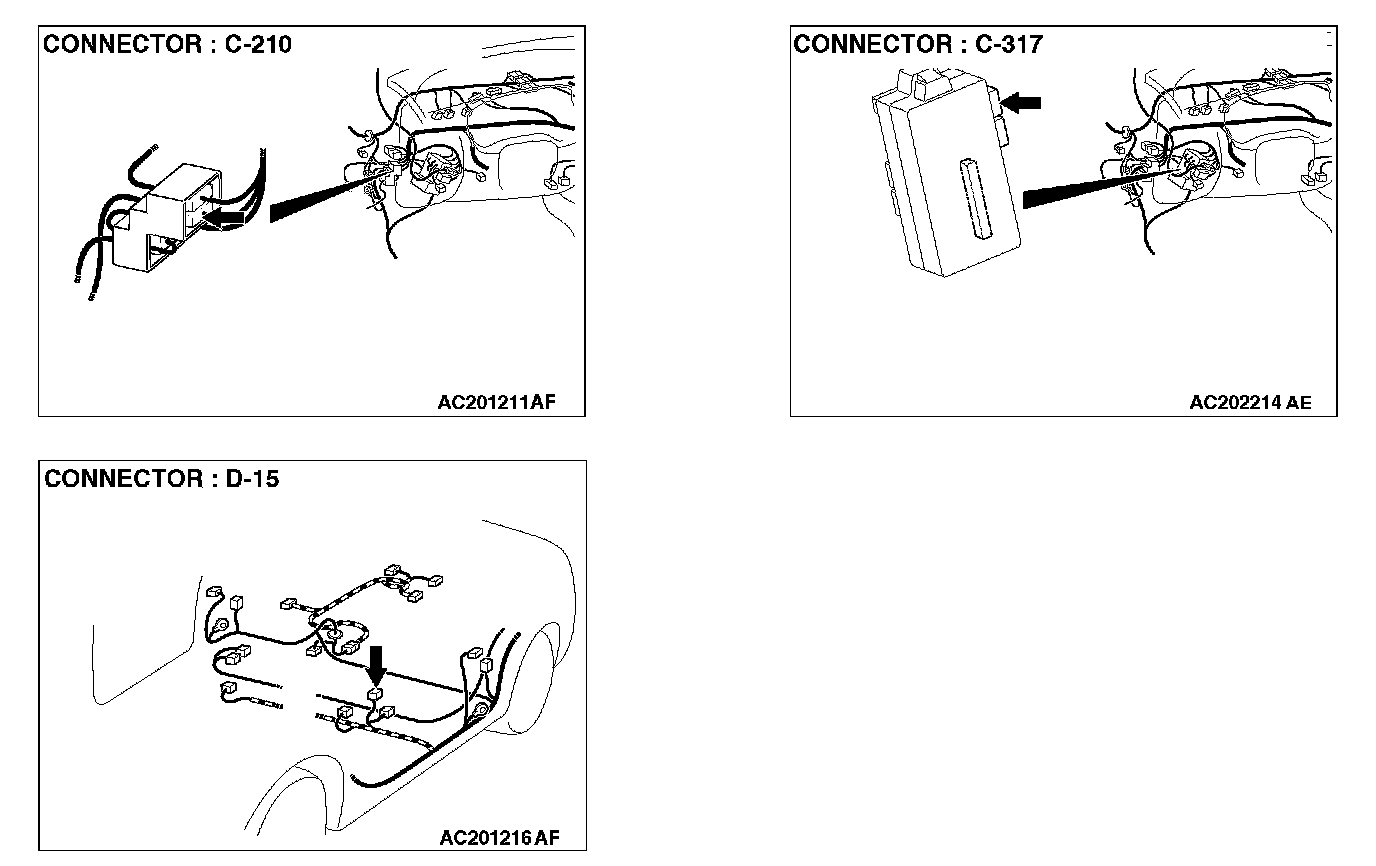 CONNECTOR : C-210

AC201211AF

CONNECTOR : C-317

AC202214 AE

CONNECTOR : D-15

AC201216 AF