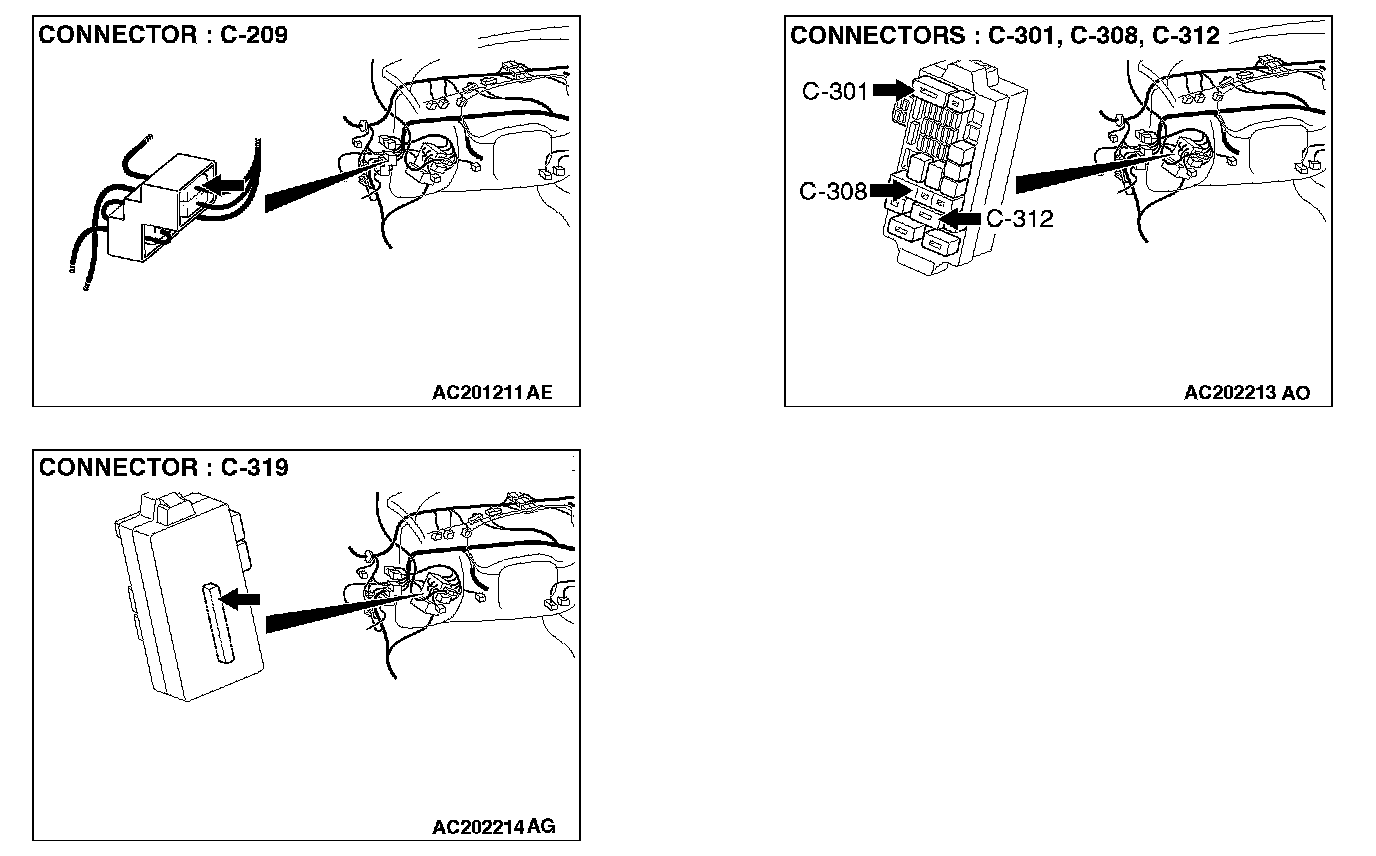 CONNECTOR : C-209

AC201211 AE

CONNECTORS : C-301, C-308, C-312

C-301

C-308

C-312

AC202213 AO

CONNECTOR : C-319

AC202214 AG