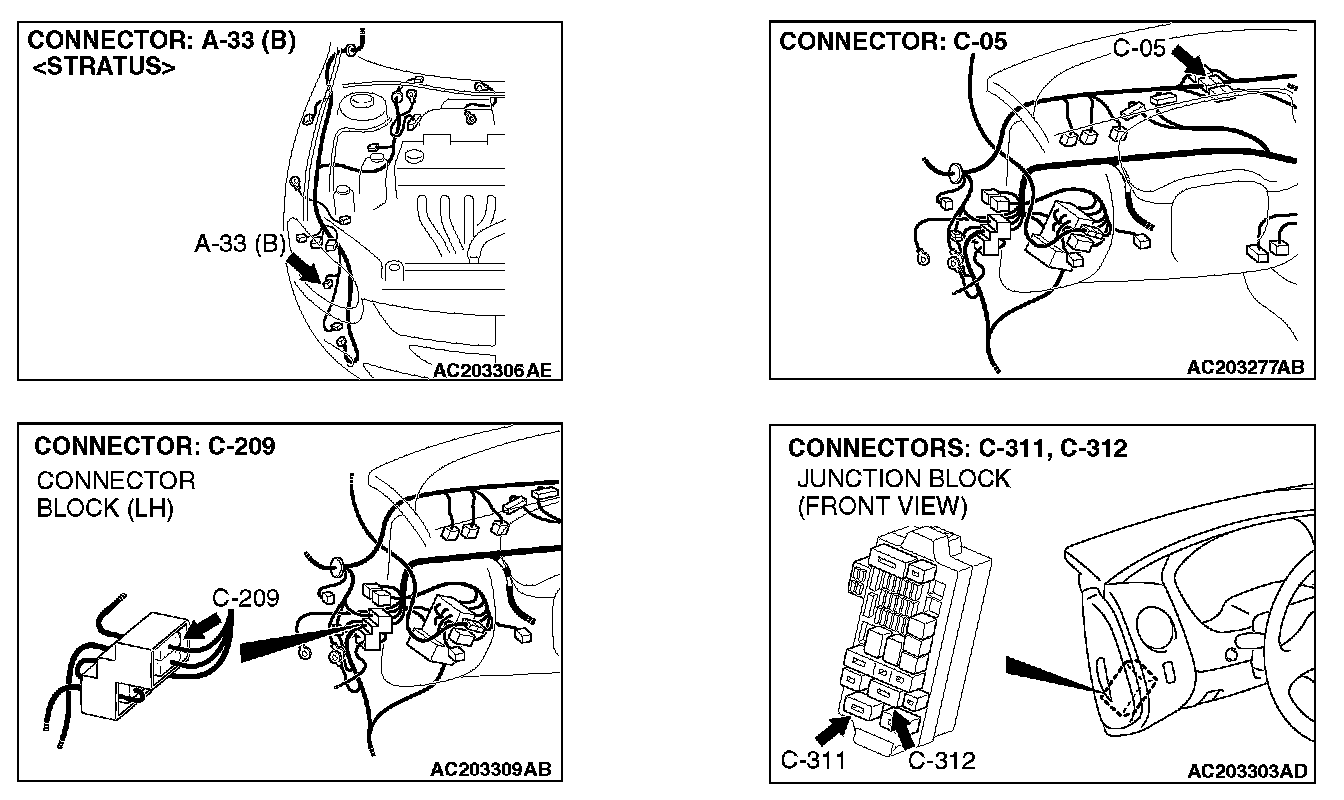 CONNECTOR: A-33 (B)
<STRATUS>

A-33 (B)

AC203306AE

CONNECTOR: C-05

C-05

AC203277AB

CONNECTOR: C-209

CONNECTOR
BLOCK (LH)

C-209

AC203309AB

CONNECTORS: C-311, C-312

JUNCTION BLOCK
(FRONT VIEW)

C-311

C-312

AC203303AD