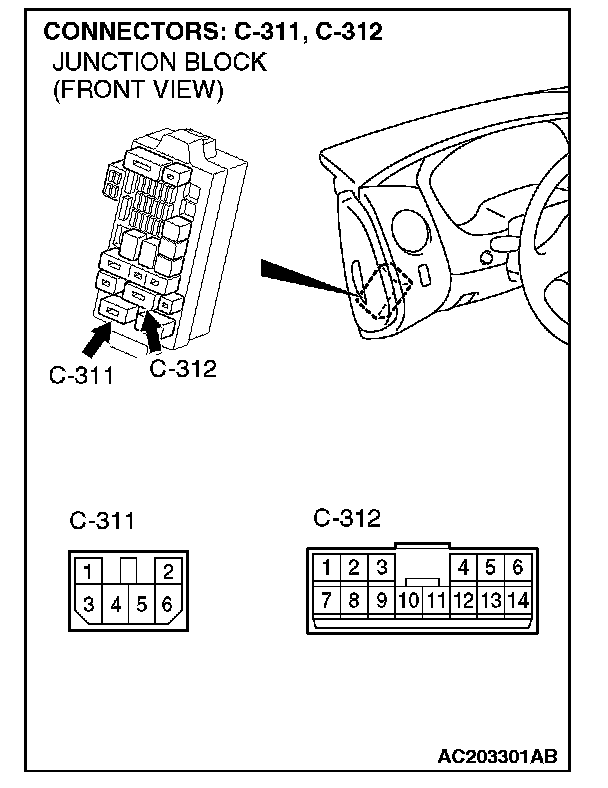 CONNECTORS: C-311, C-312
JUNCTION BLOCK
(FRONT VIEW)

C-311
C-312

C-311
1 2
3 4 5 6

C-312
1 2 3 4 5 6
7 8 9 10 11 12 13 14

AC203301AB