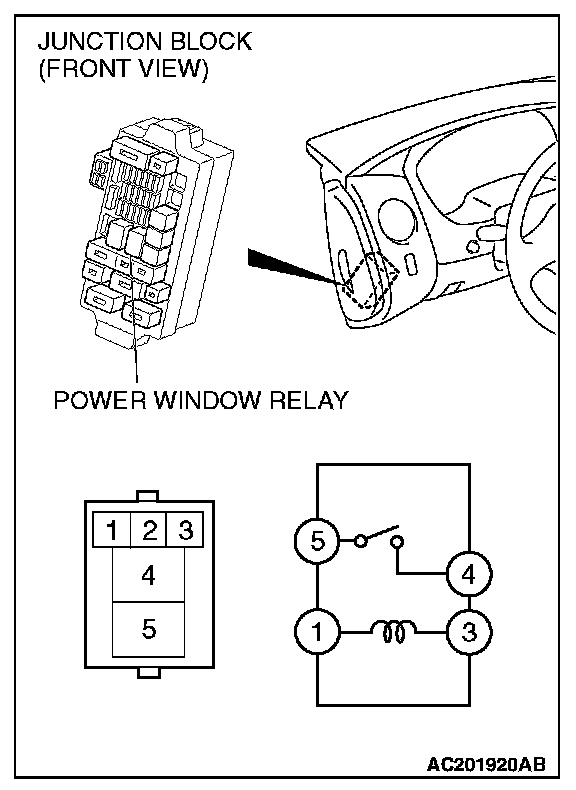 JUNCTION BLOCK
(FRONT VIEW)

POWER WINDOW RELAY

1 2 3
4
5

5
4
1
3

AC201920AB